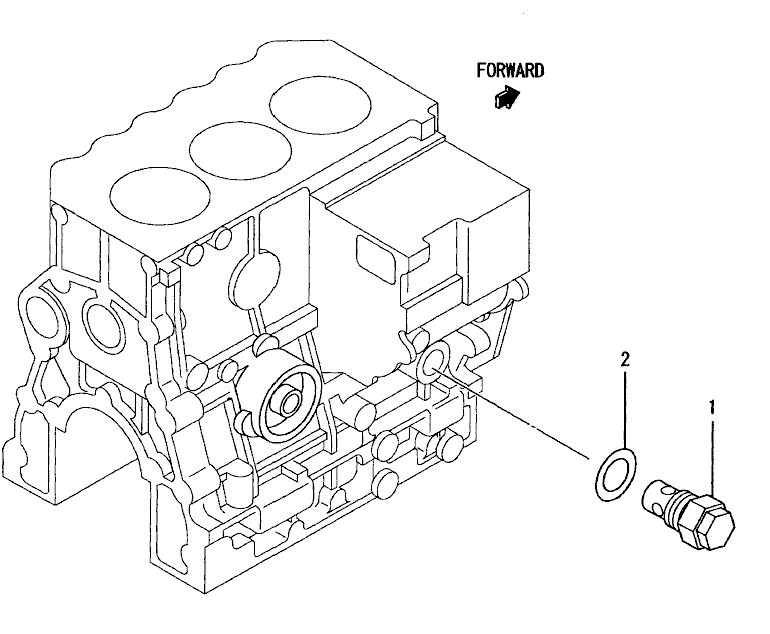 FORWARD

2

1