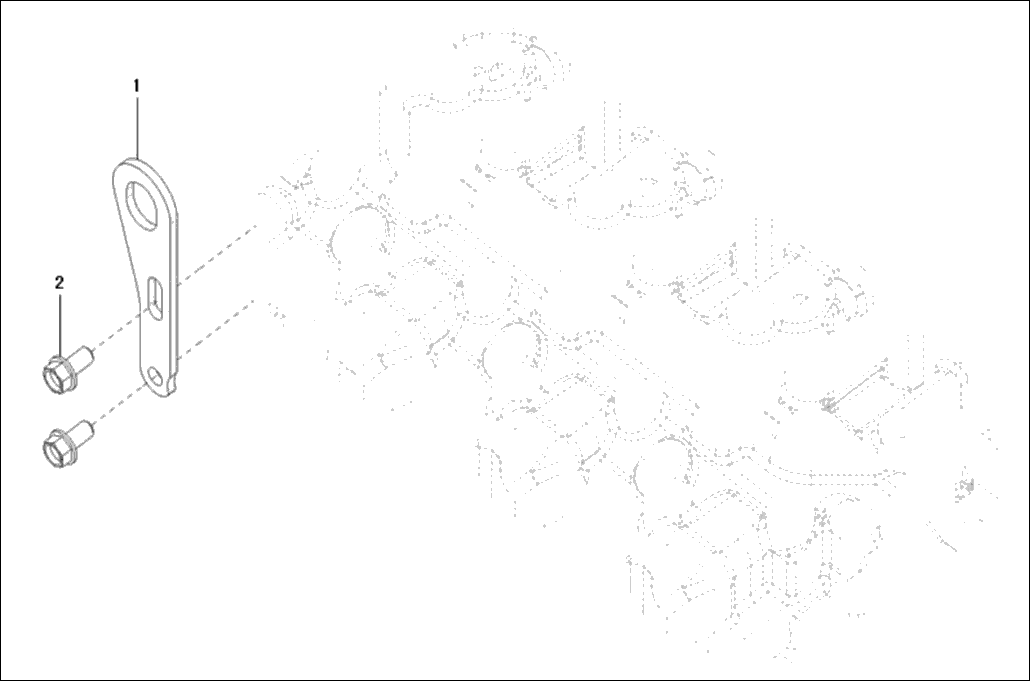 1

2