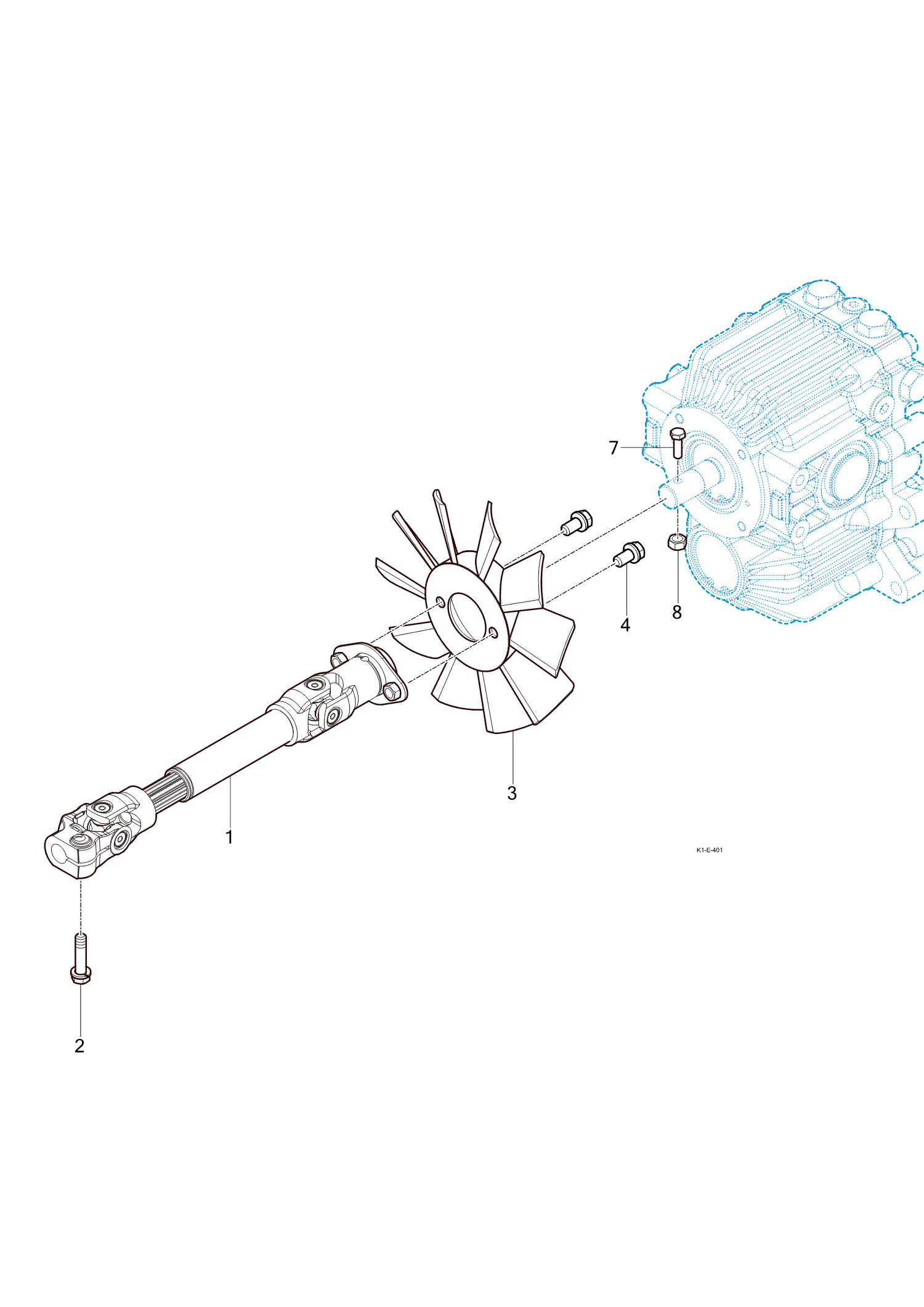 7
4
8
3
1
K1-E-401
2