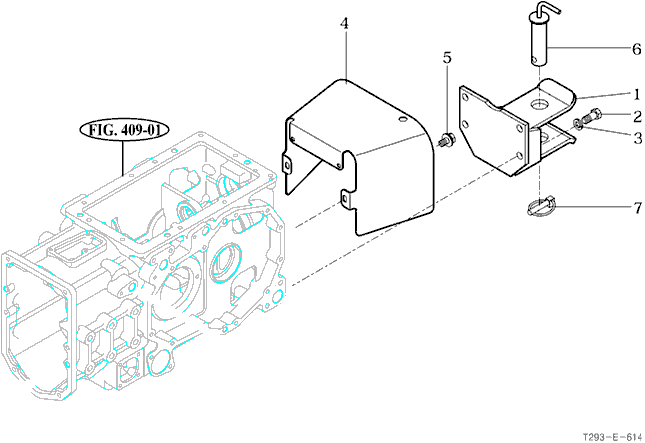 FIG. 409-01

4

5

6

1

2

3

7

T293-E-614