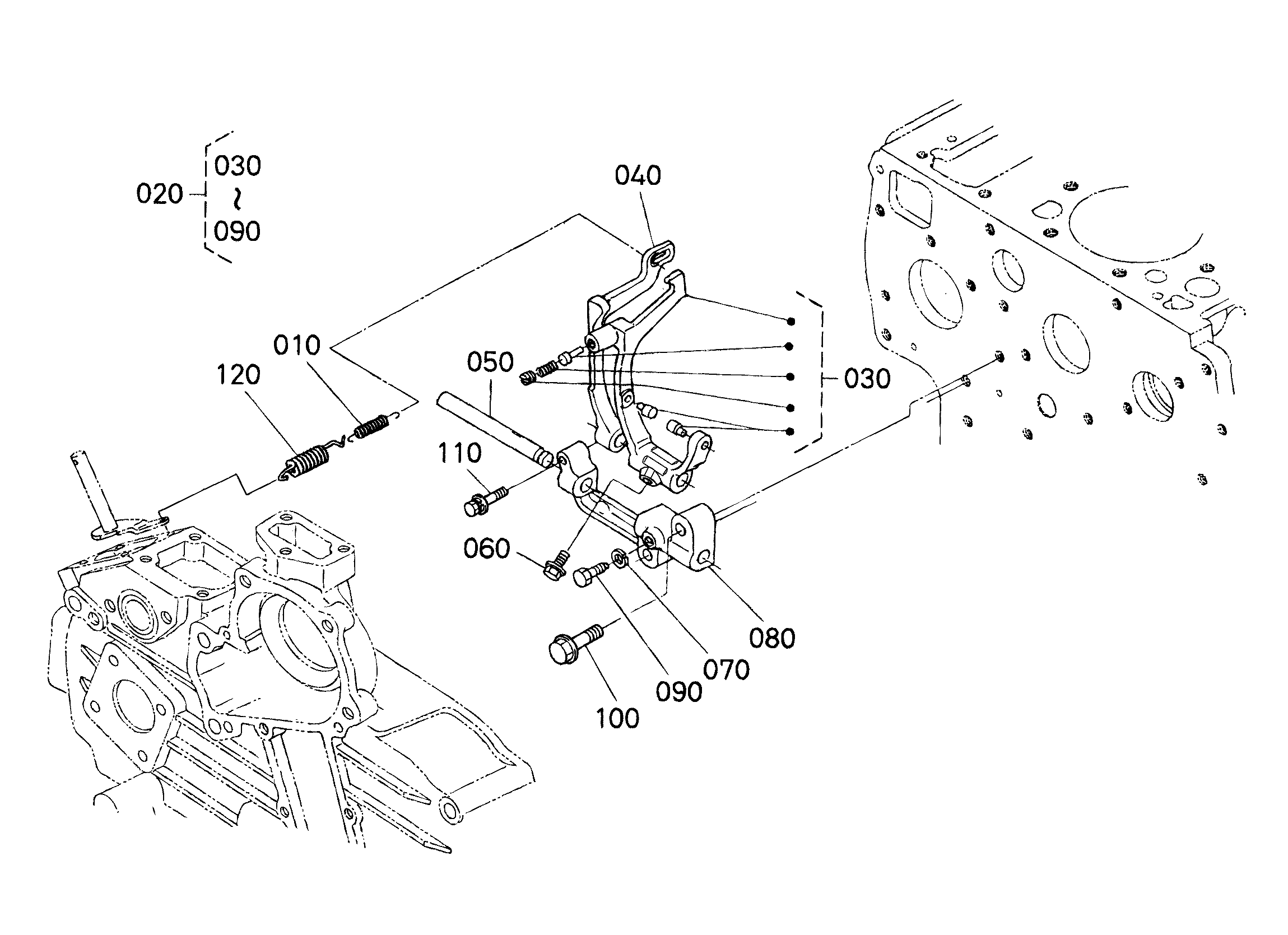 020
030
~
090
040
010
120
050
030
110
060
080
070
090
100