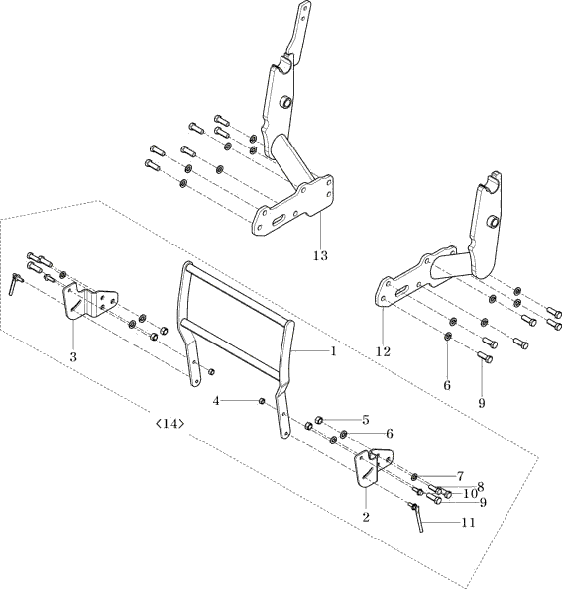 13
12
3
1
6
9
4
5
6
<14>
7
8
10
9
2
11