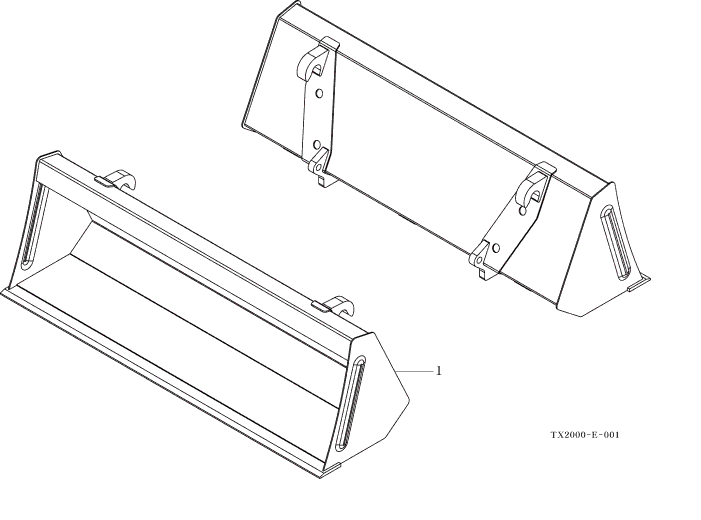 1

TX2000-E-001