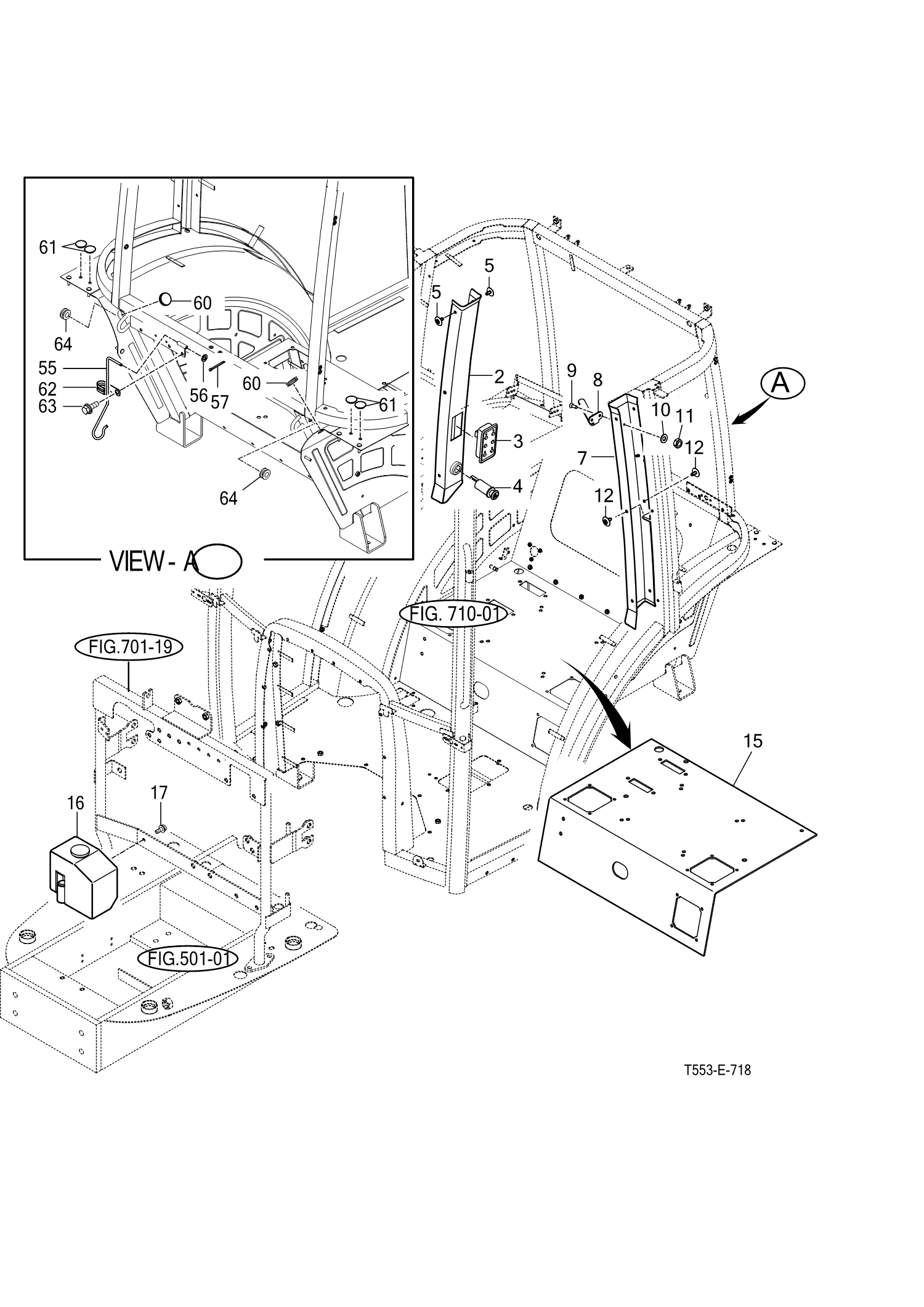 61
60
64
55
62
63
56
57
60
61
64
VIEW - A
5
5
2
3
4
9
8
10
11
12
7
12
A
FIG. 710-01
FIG.701-19
15
16
17
FIG.501-01
T553-E-718