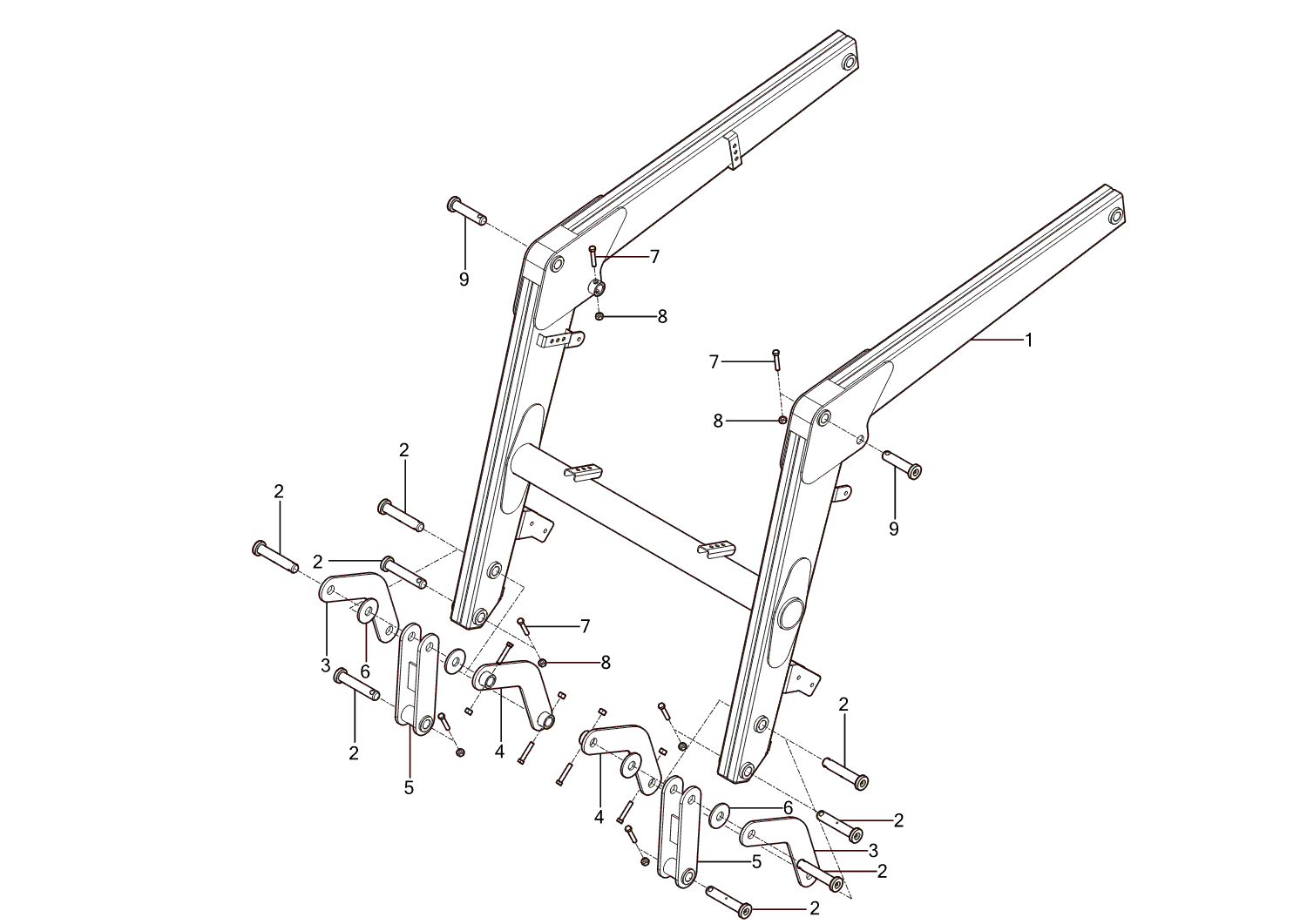 9
7
8
1
7
8
9
2
2
2
3
6
7
8
2
4
5
2
4
6
2
3
5
2
2