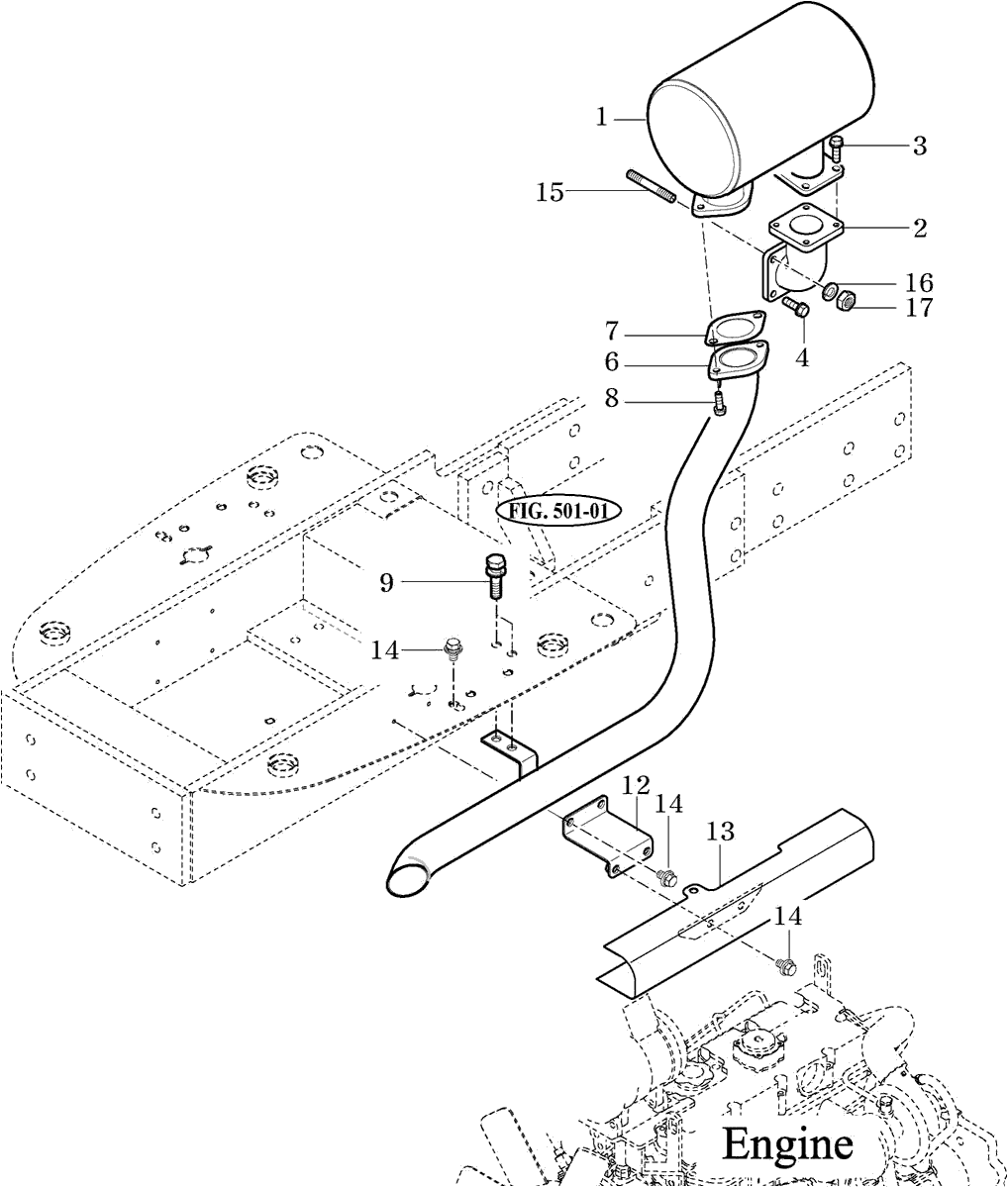 1
3
15
2
16
17
7
4
6
8
FIG. 501-01
9
14
12
14
13
14
Engine