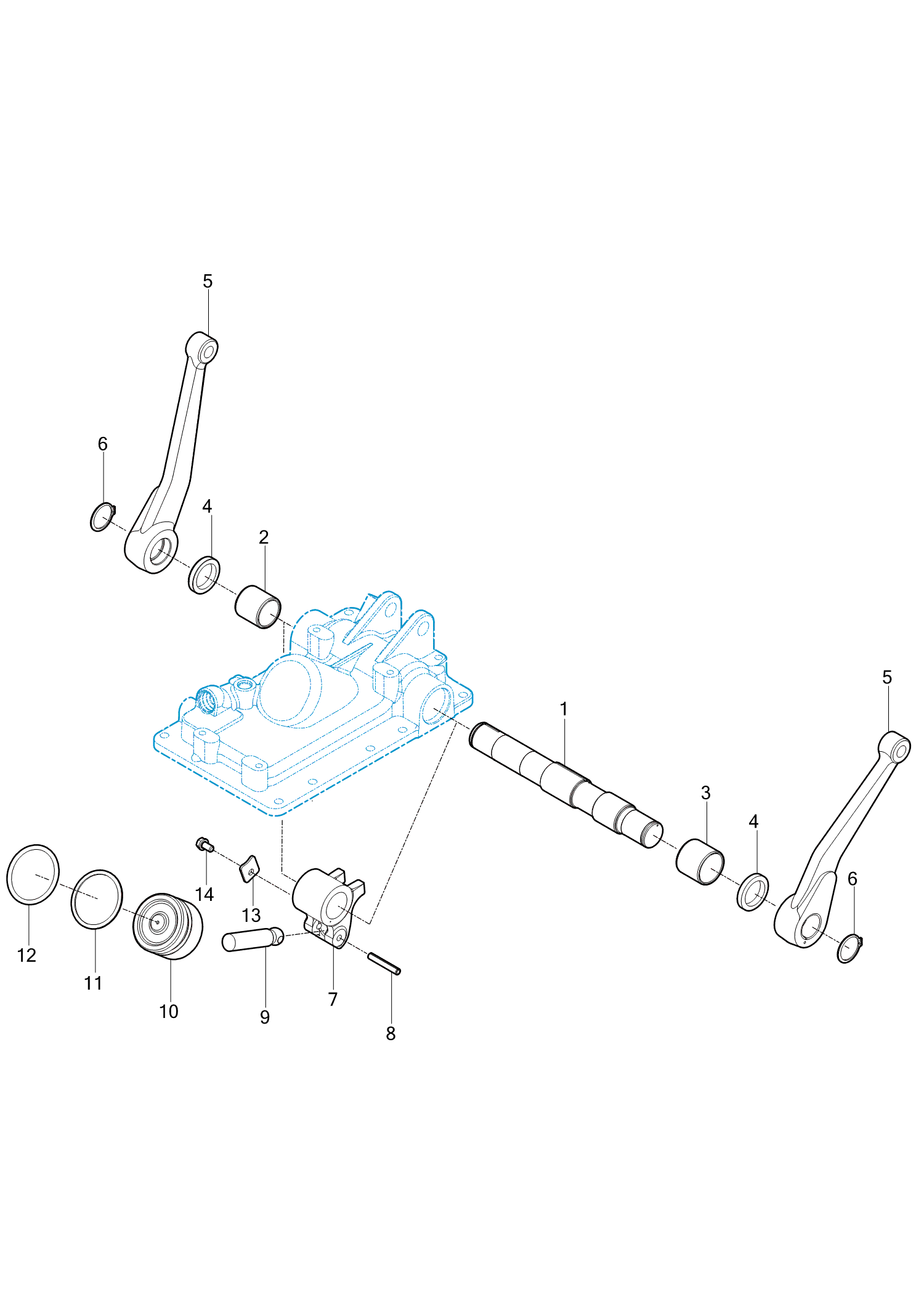 5
6
4
2
5
1
3
4
6
14
13
12
11
10
9
7
8