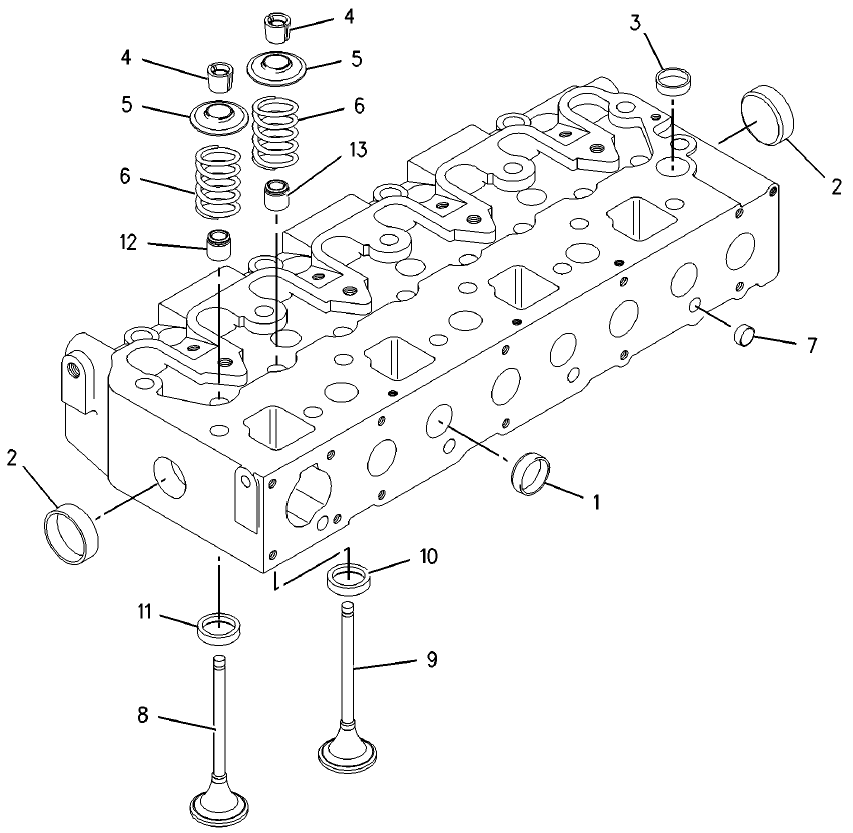 4
3
4
5
5
6
2
13
6
12
7
2
1
10
11
9
8