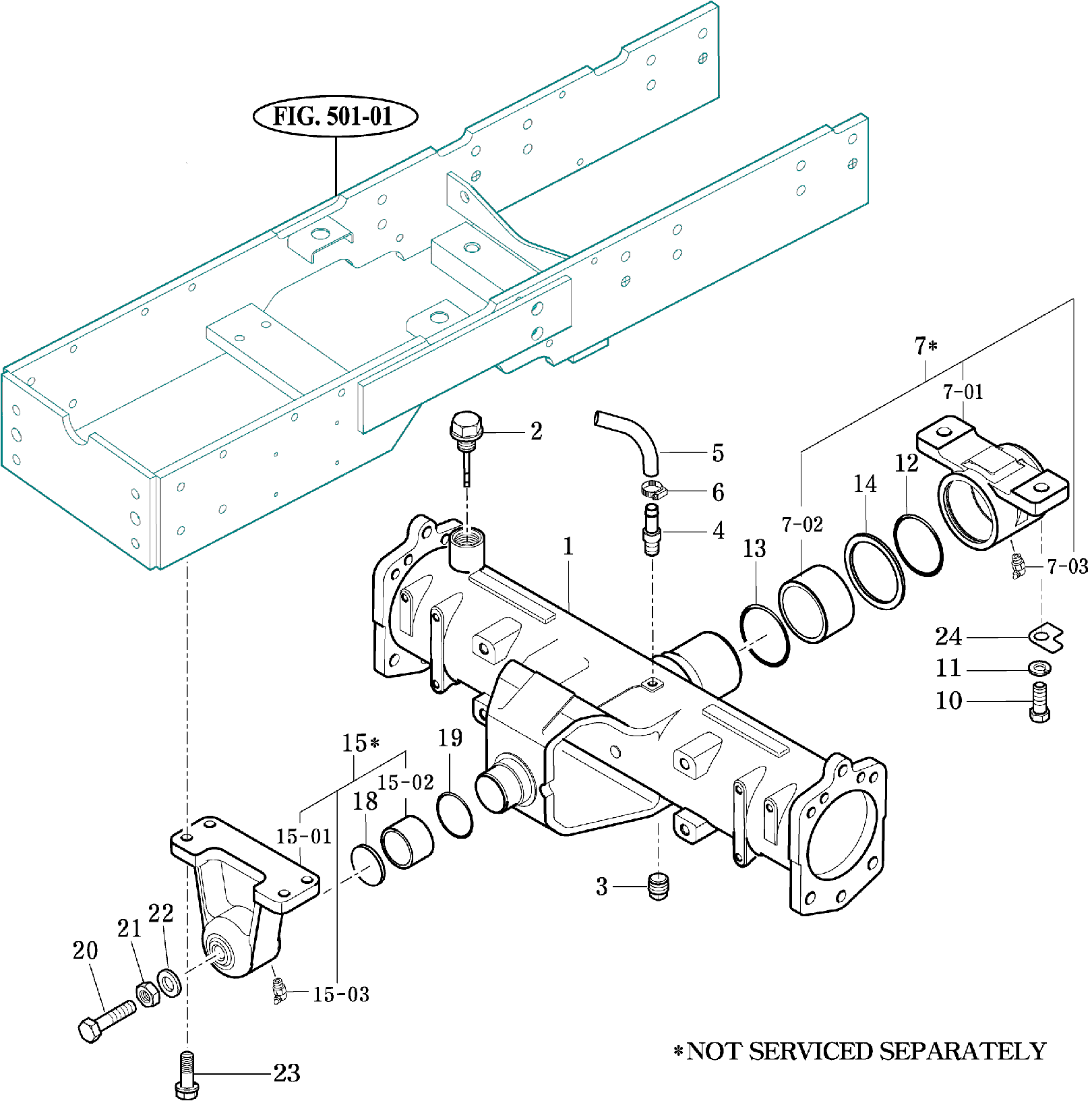 FIG. 501-01

7*
7-01
2
5
6
4
7-02
14
12
13
1
7-03
24
11
10
15*
19
15-02
18
15-01
3
22
21
20
15-03
23

*NOT SERVICED SEPARATELY