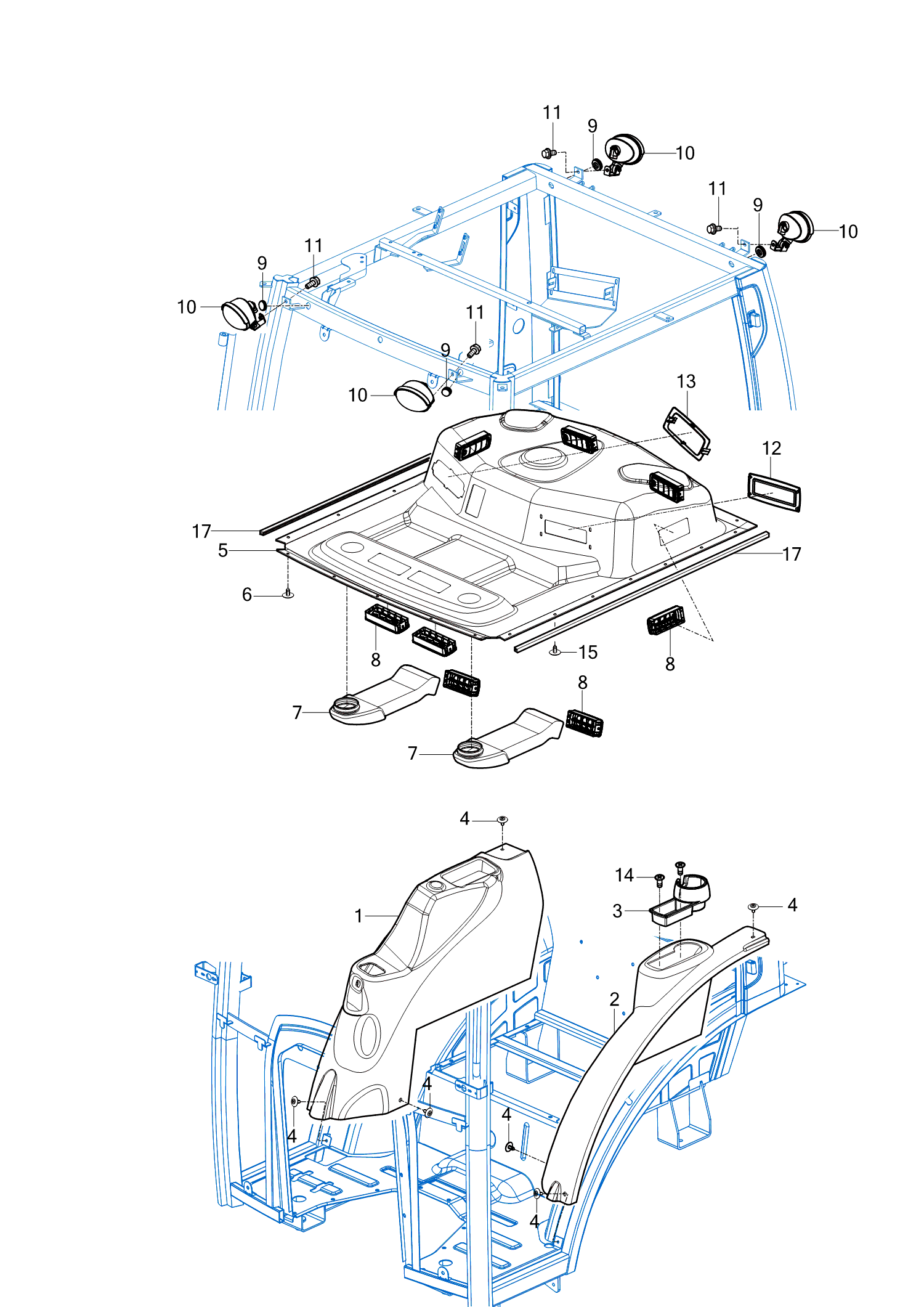 11
9
10
11
9
10
11
9
10
11
9
10
13
12
17
5
17
6
8
15
8
8
7
7
4
14
3
4
1
2
4
4
4
4