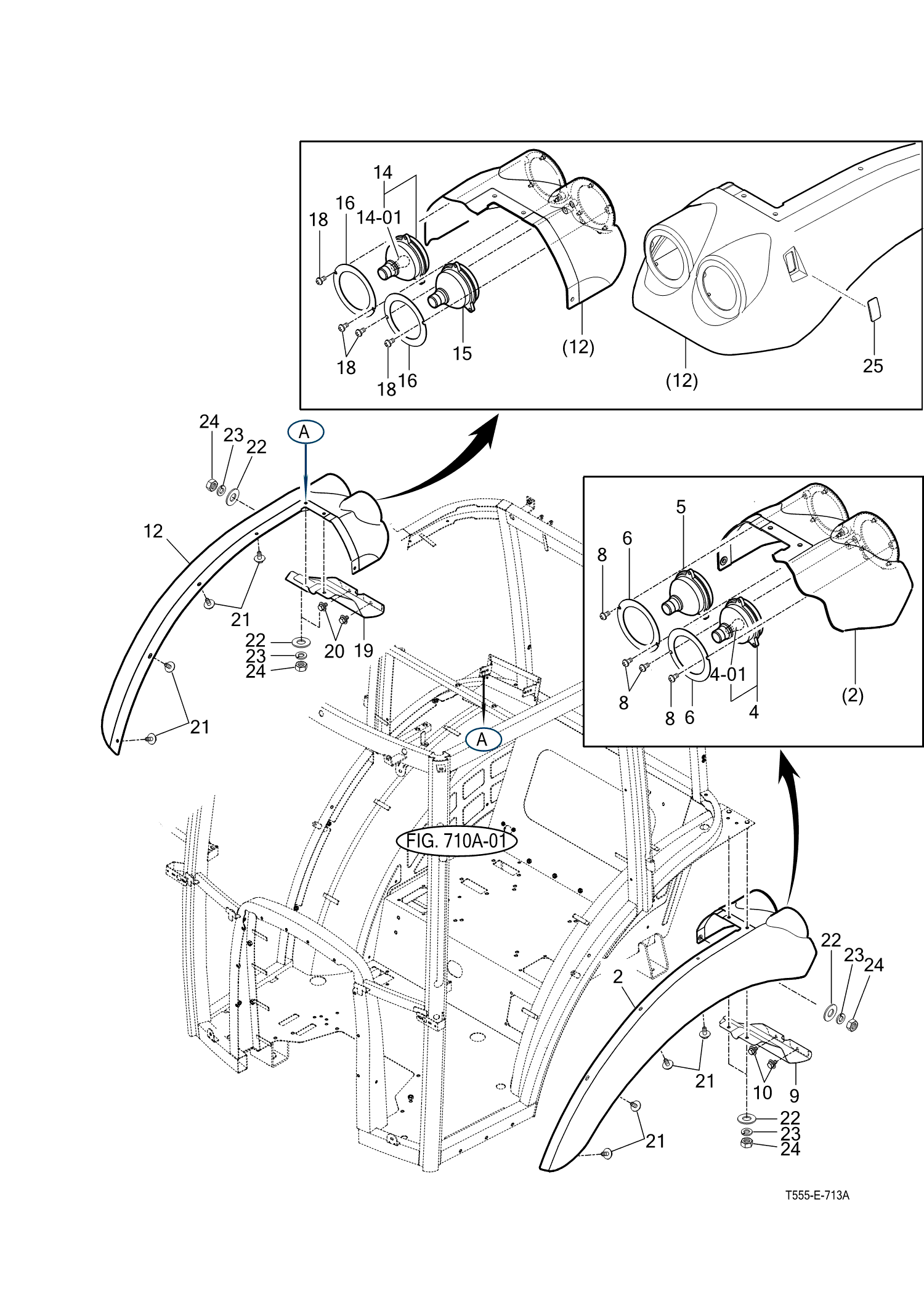 14
16
14-01
18
18
18
16
15
(12)
(12)
25
24
23
22
A
12
21
22
23
24
20
19
21
5
6
8
8
8
6
4-01
4
(2)
A
FIG. 710A-01
22
23
24
2
21
10
9
22
23
24
21
T555-E-713A