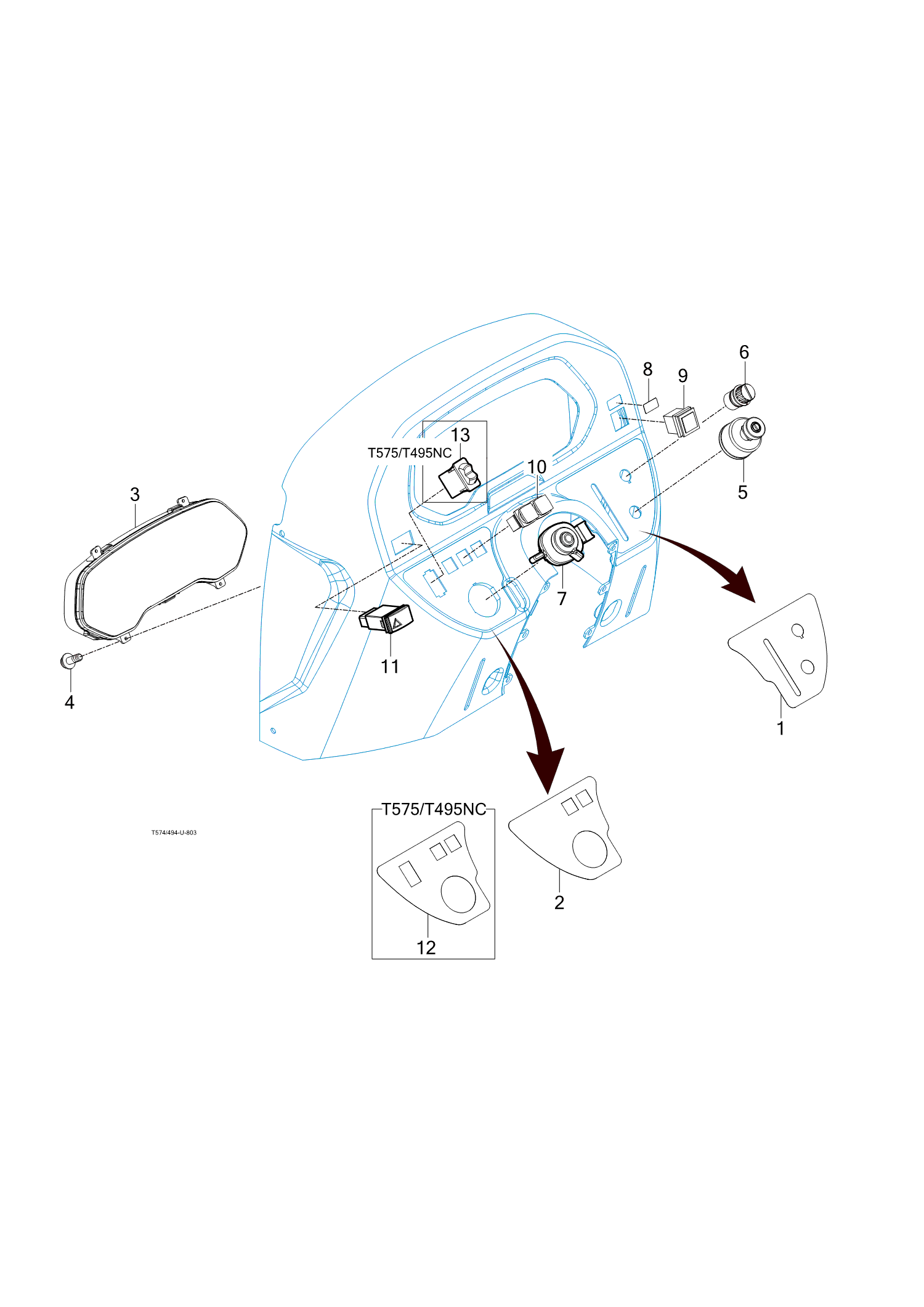 6
8
9
13
T575/T495NC
10
3
5
7
11
4
1
T575/T495NC
T574/494-U-803
2
12