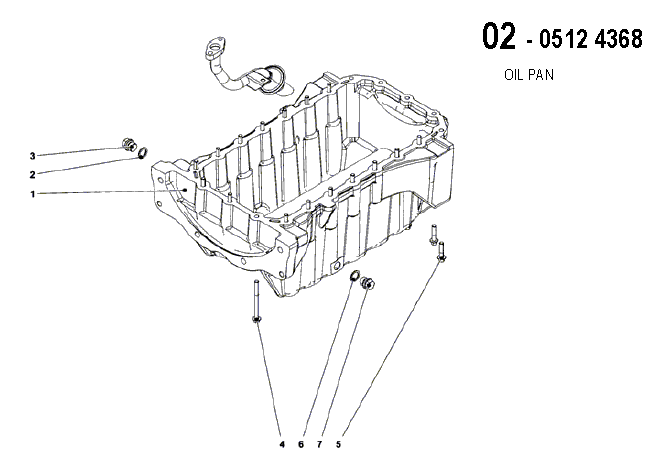 02 - 0512 4368

OIL PAN

3
2
1

4 6 7 5