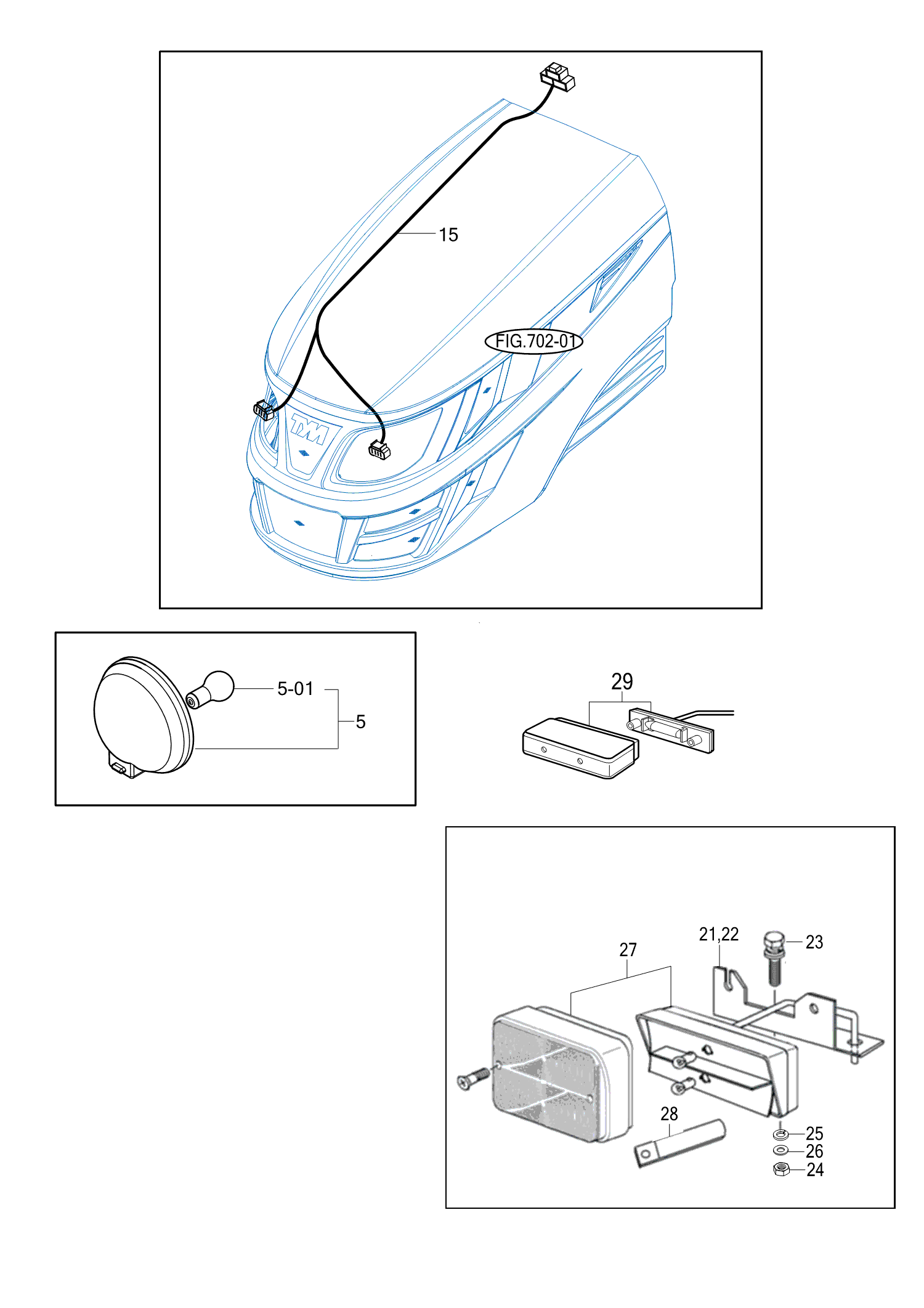 15
FIG.702-01
TYM
5-01
5
29
27
21,22
23
28
25
26
24