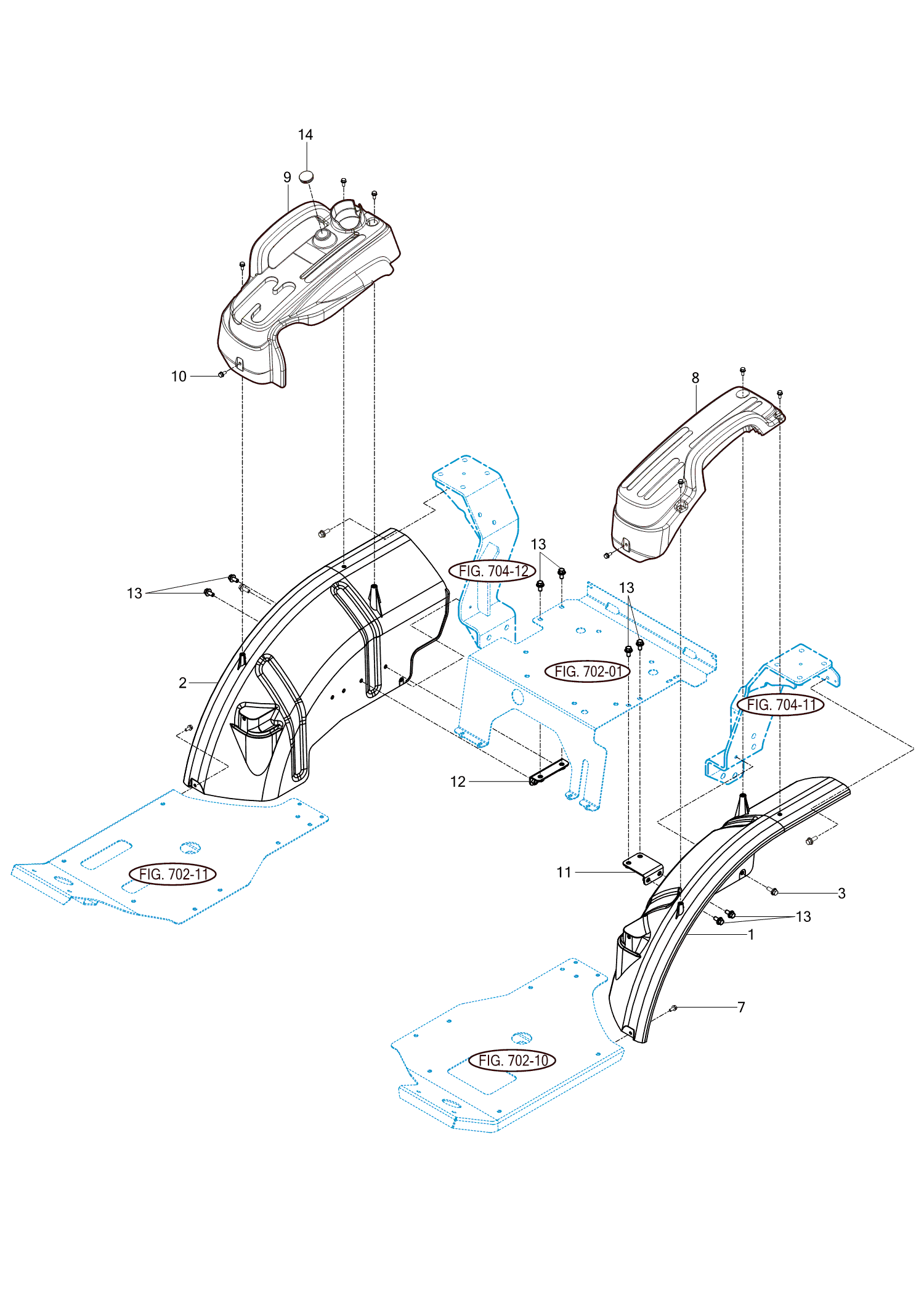 14
9
10
8
13
FIG. 704-12
13
13
FIG. 702-01
2
FIG. 704-11
12
FIG. 702-11
11
3
13
1
7
FIG. 702-10