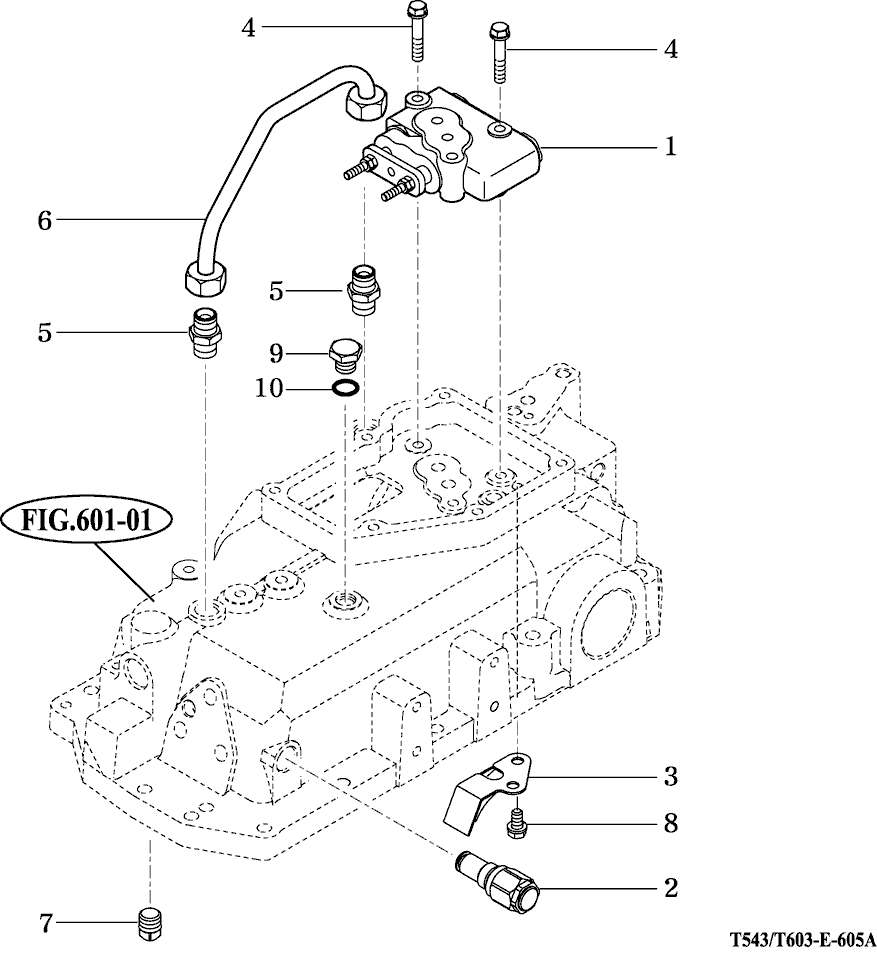 4
4
1
6
5
5
9
10
FIG.601-01
3
8
2
7
T543/T603-E-605A