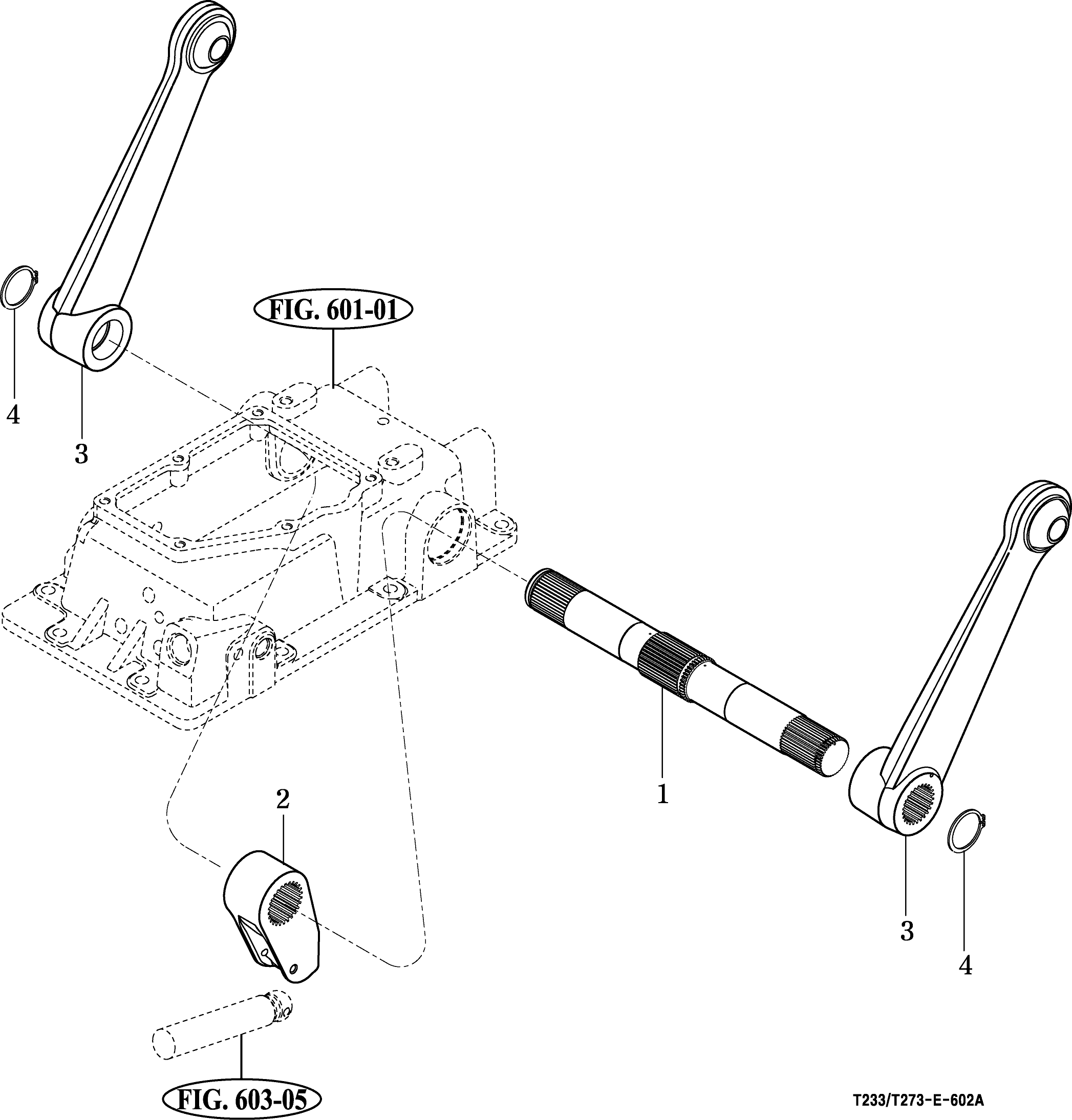 FIG. 601-01

4

3

1

2

3

4

FIG. 603-05

T233/T273-E-602A