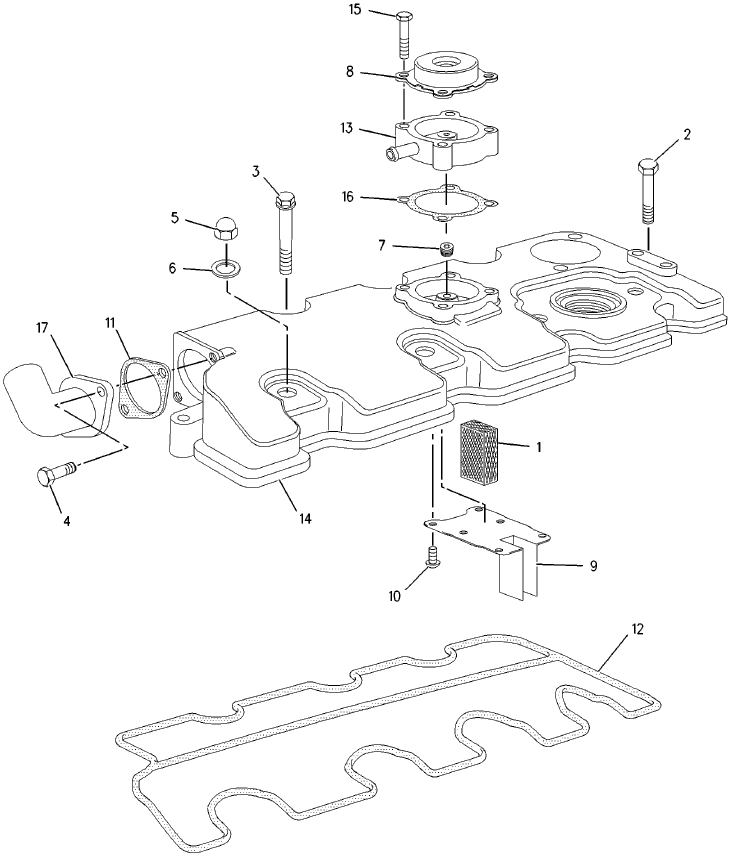 15
8
13
2
3
16
5
7
6
17
11
1
4
14
9
10
12