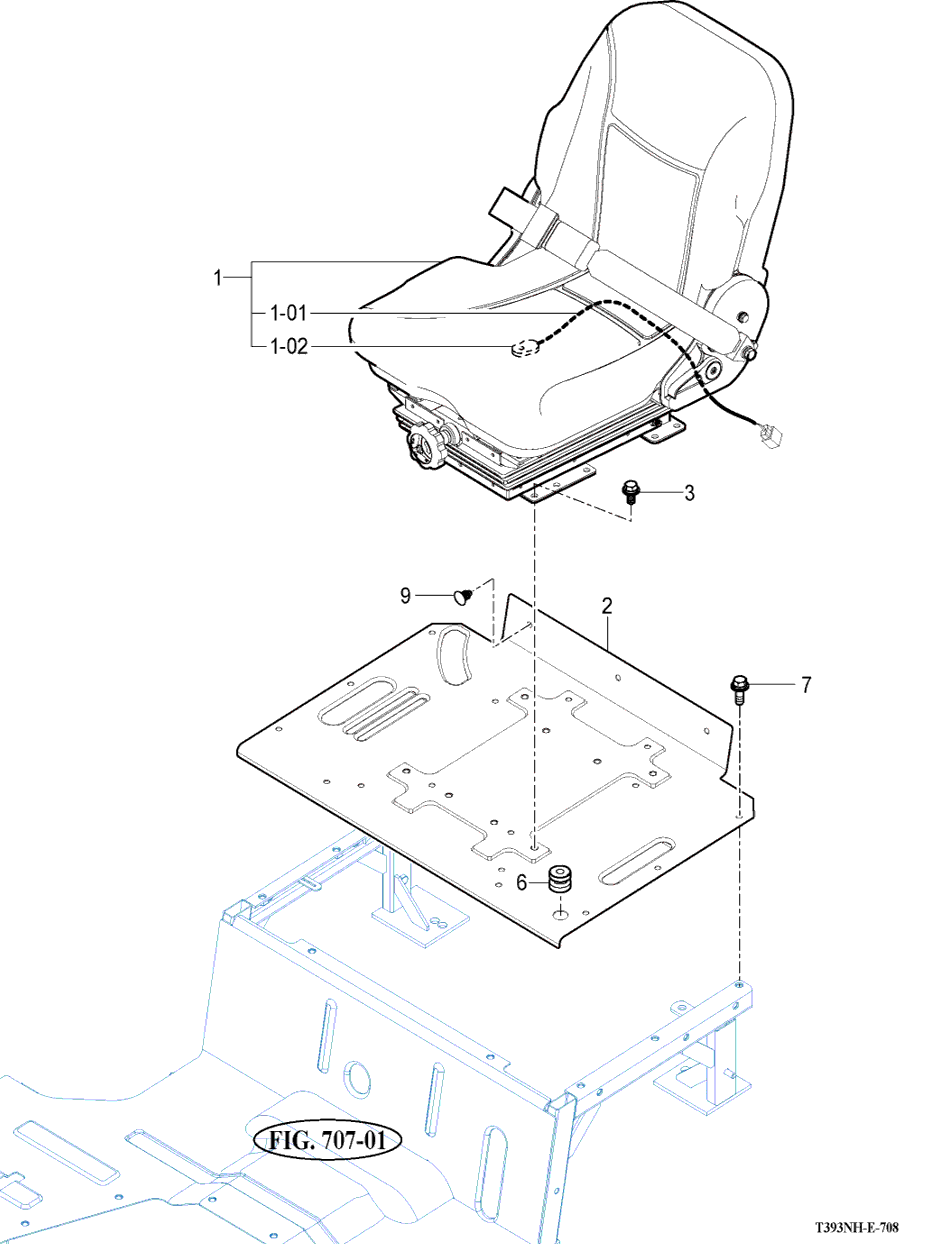 1
1-01
1-02
3
9
2
7
6
FIG. 707-01
T393NH-E-708