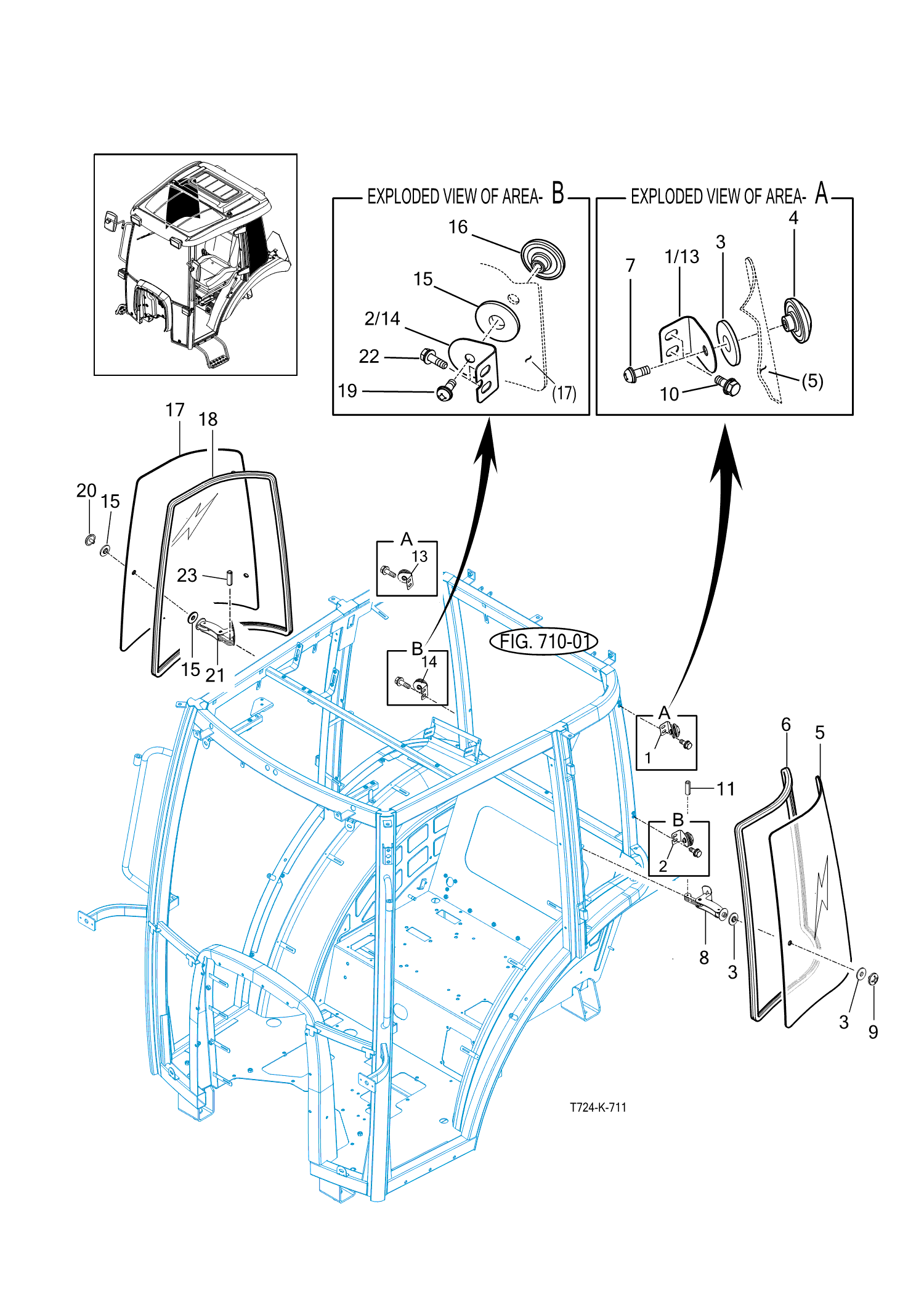 EXPLODED VIEW OF AREA- B

16

15

2/14

22

19

(17)

EXPLODED VIEW OF AREA- A

4

3

1/13

7

10

(5)

17

18

20

15

23

15

21

A

13

B

14

FIG. 710-01

A

1

6

5

11

B

2

8

3

3

9

T724-K-711