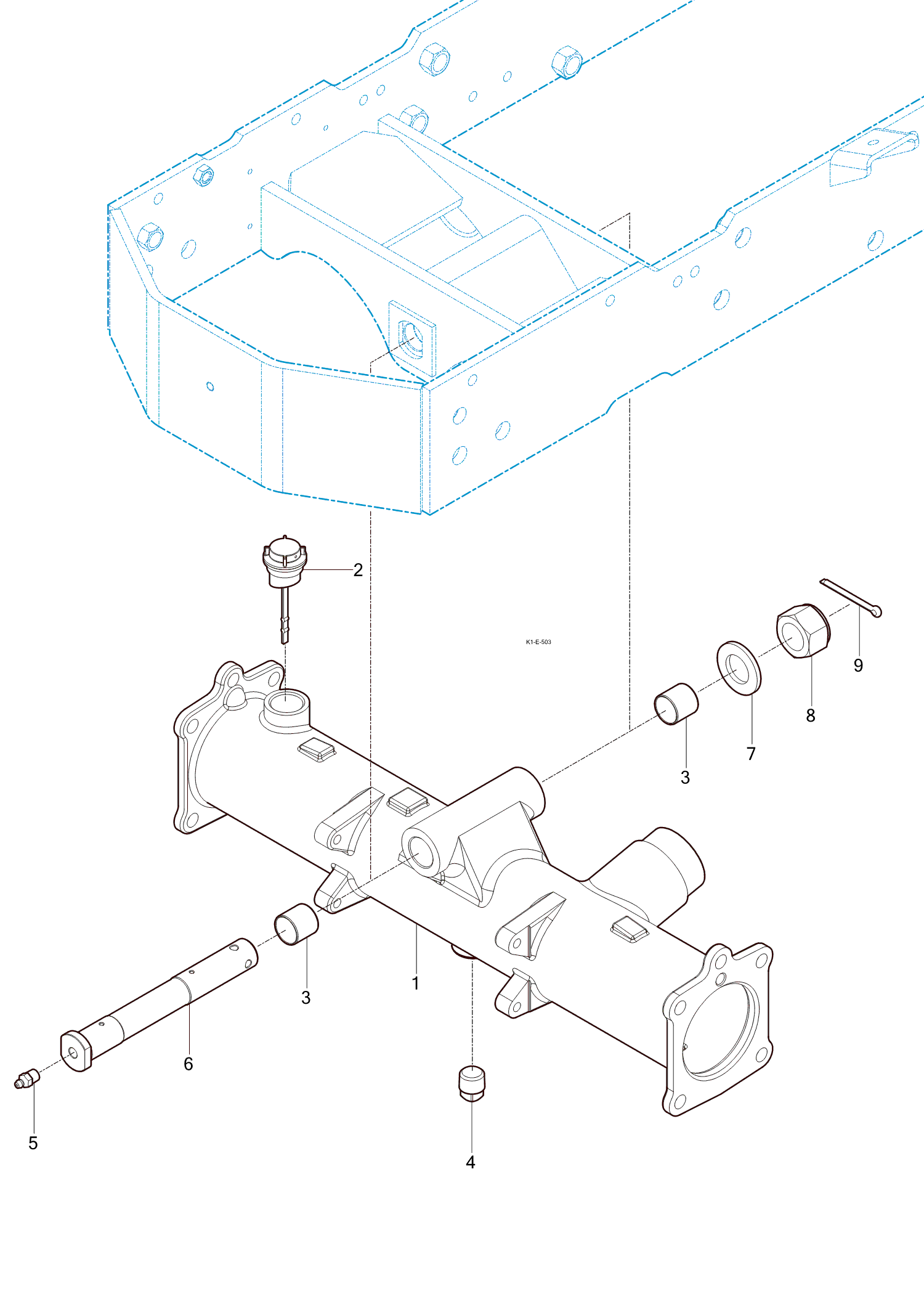 2

K1-E-503

9

8

7

3

3

1

6

5

4