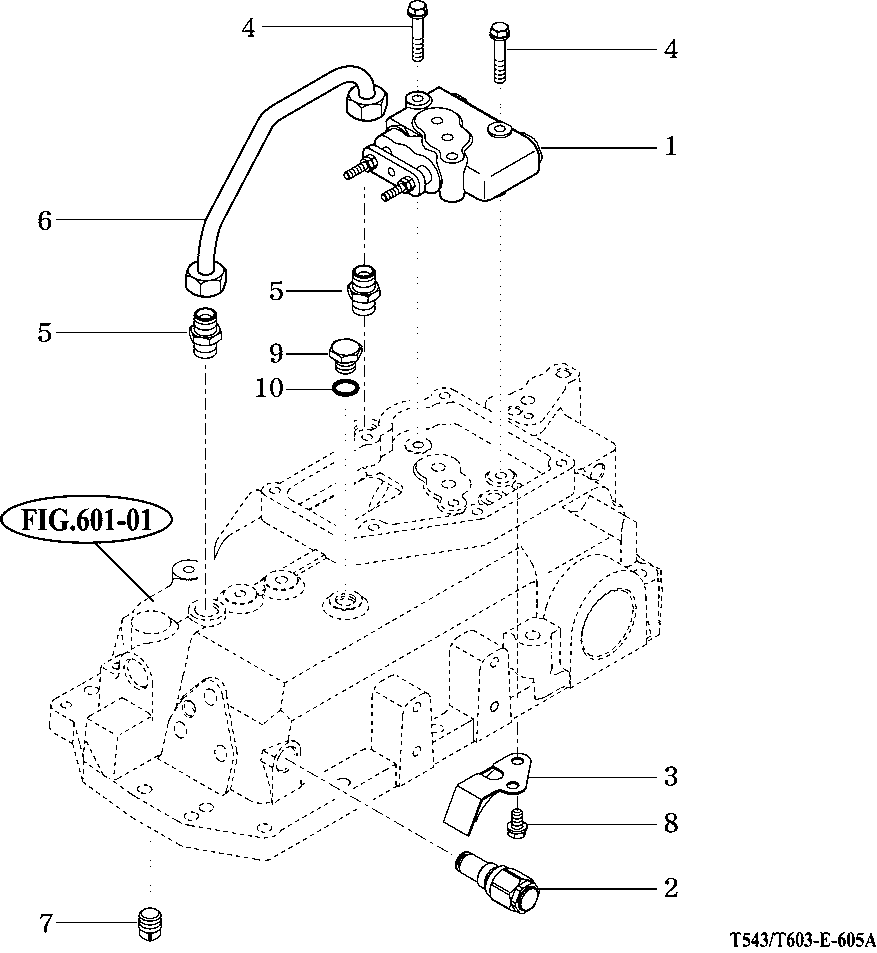 4
4
1
6
5
5
9
10
FIG.601-01
3
8
2
7
T543/T603-E-605A