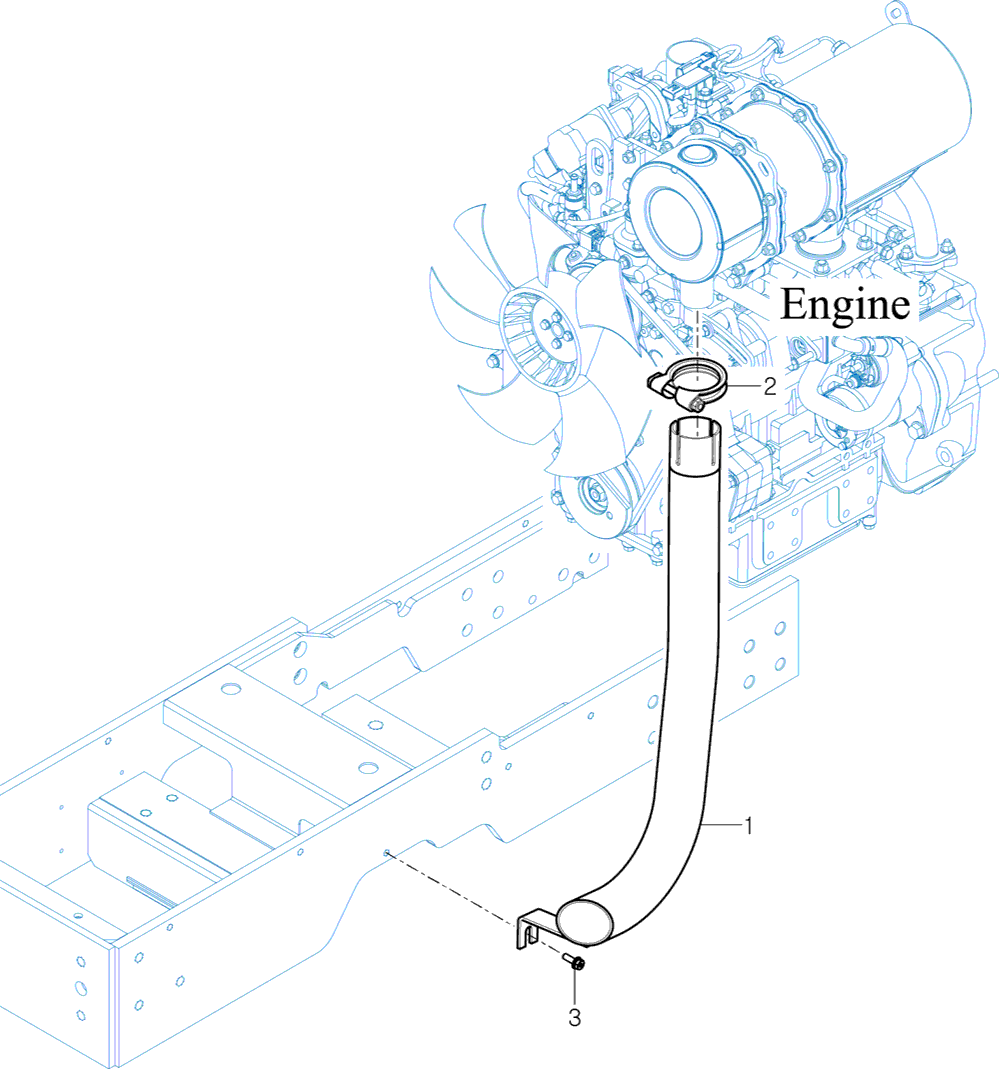 Engine

2

1

3