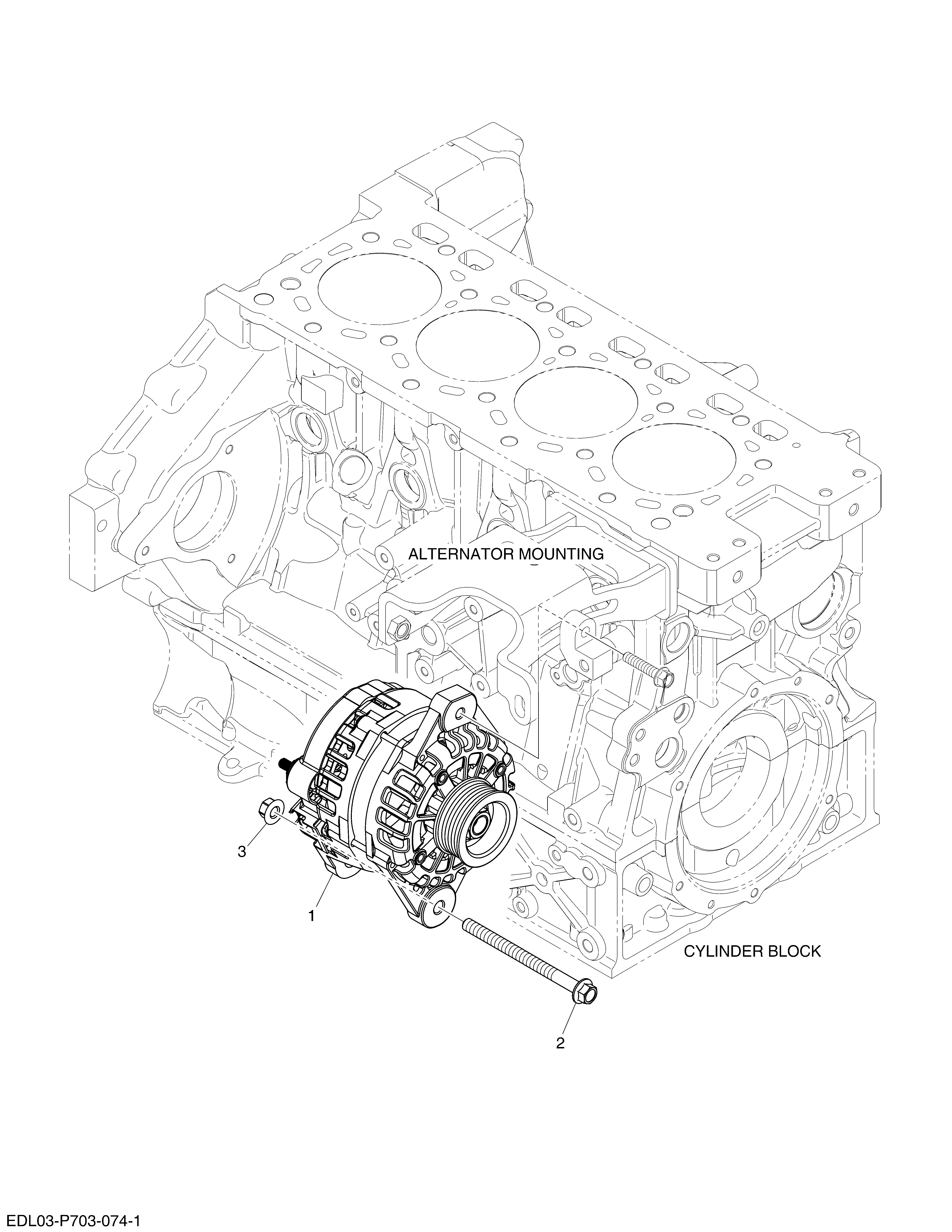 ALTERNATOR MOUNTING

3

1

CYLINDER BLOCK

2

EDL03-P703-074-1