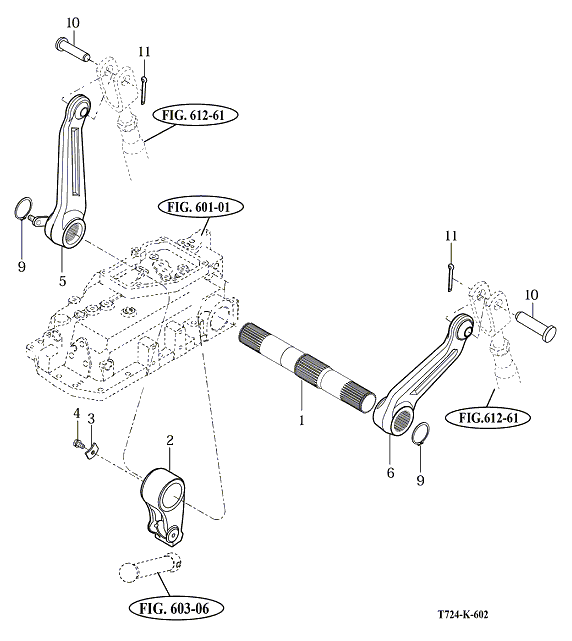 10
11
FIG. 612-61
FIG. 601-01
9
5
11
10
1
FIG.612-61
4
3
2
6
9
FIG. 603-06
T724-K-602