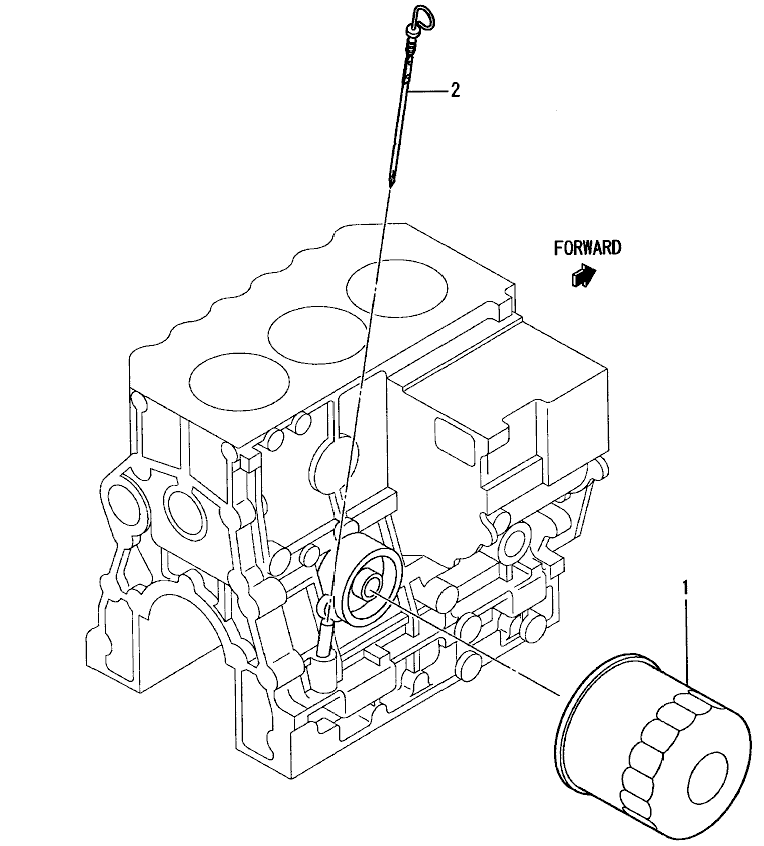 2

FORWARD

1