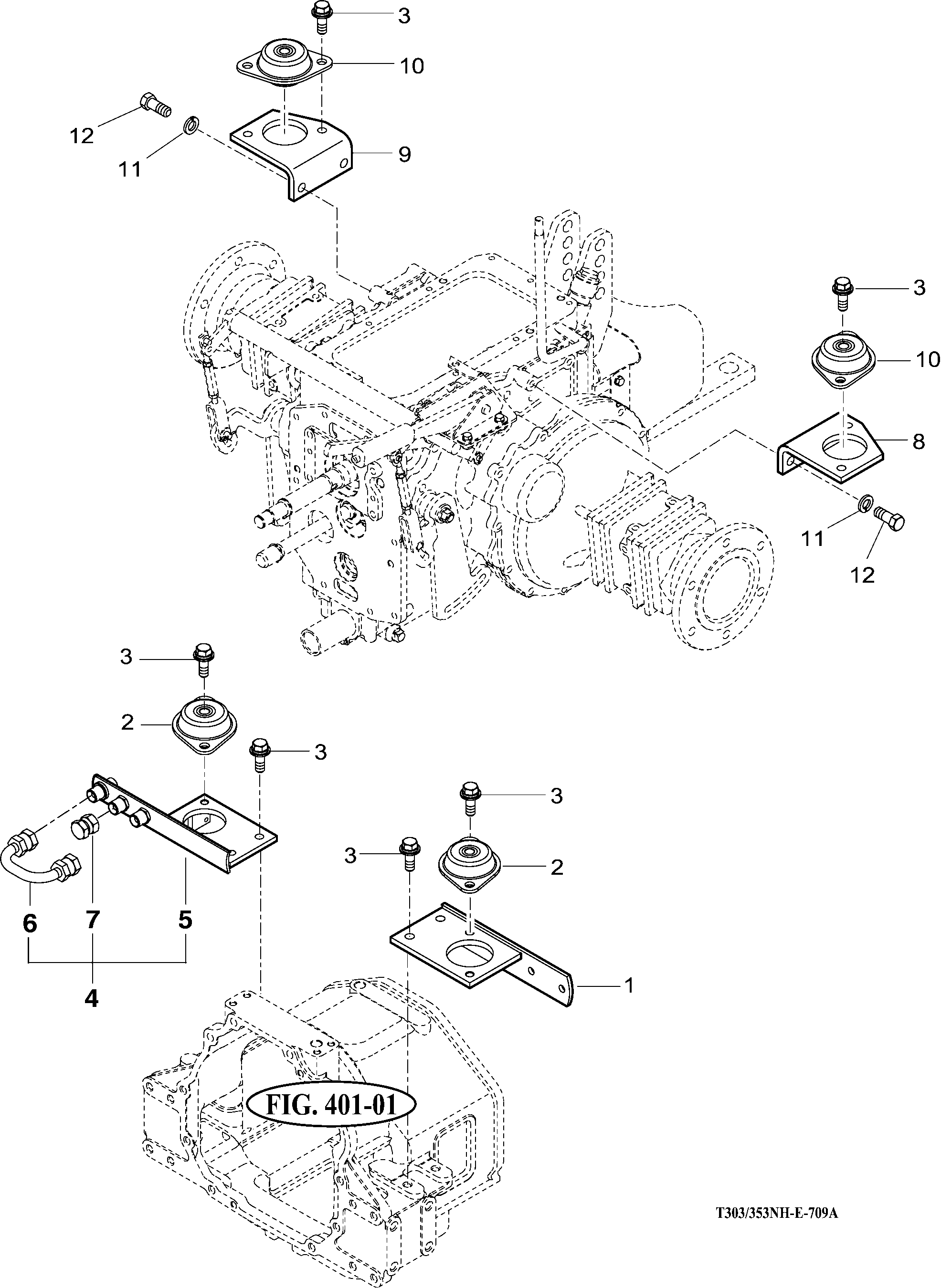 3
10
12
11
9
3
10
8
11
12
3
2
3
3
3
2
6
7
5
4
1
FIG. 401-01
T303/353NH-E-709A