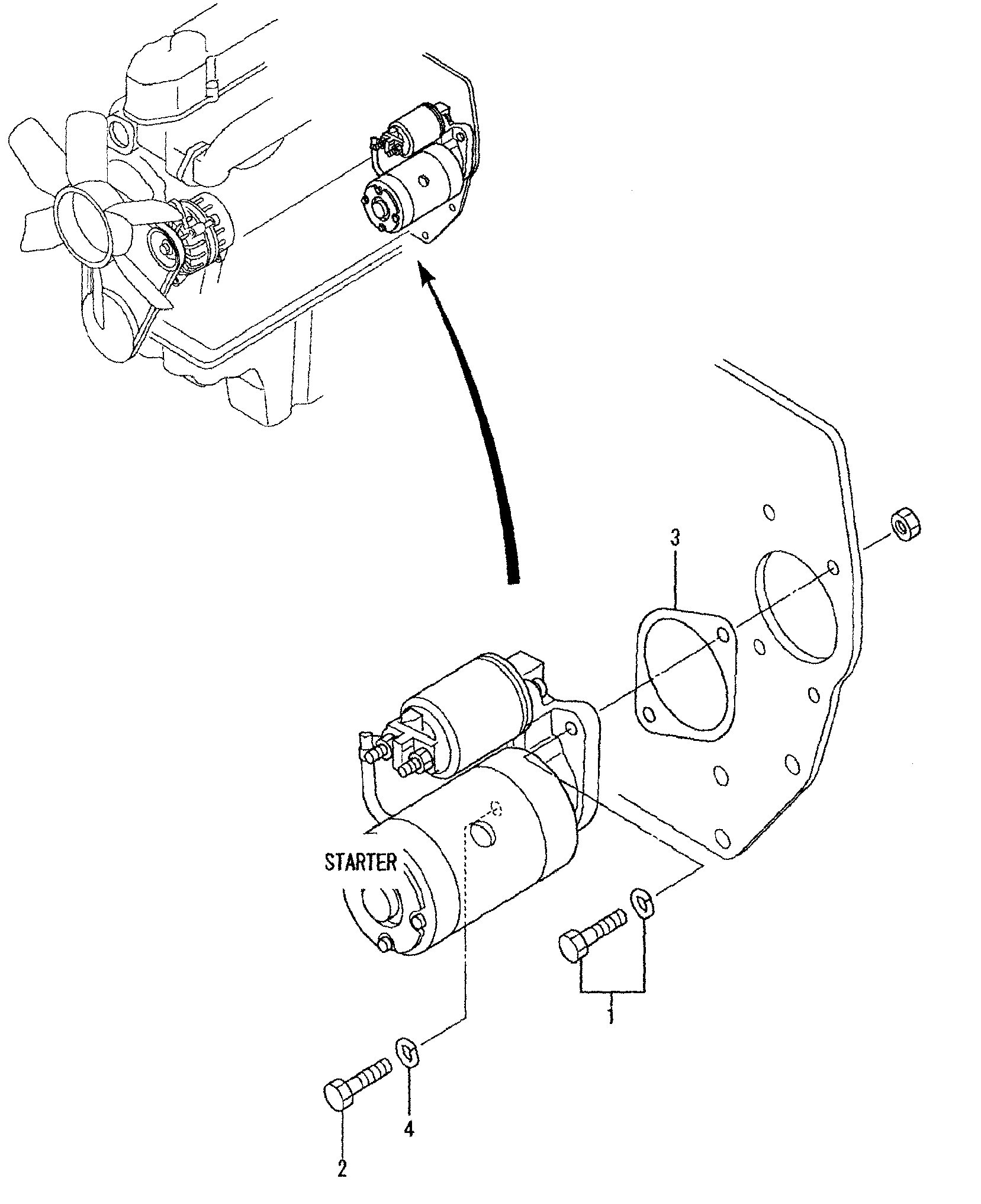 3

STARTER

1

4

2