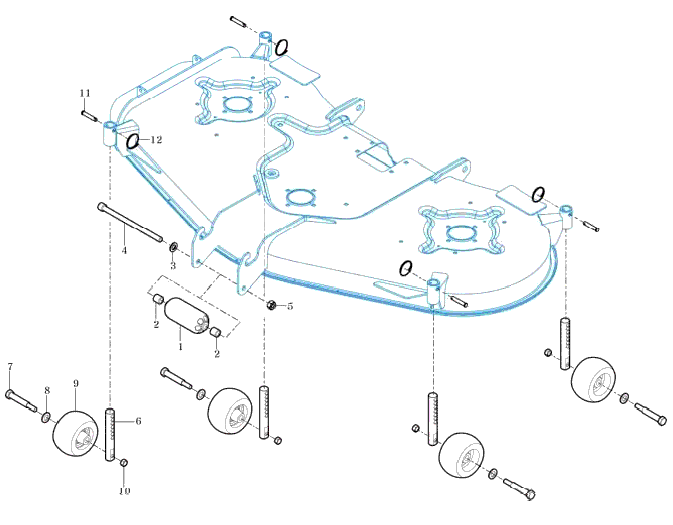 11
12
4
3
5
2
1
2
7
8
9
6
10