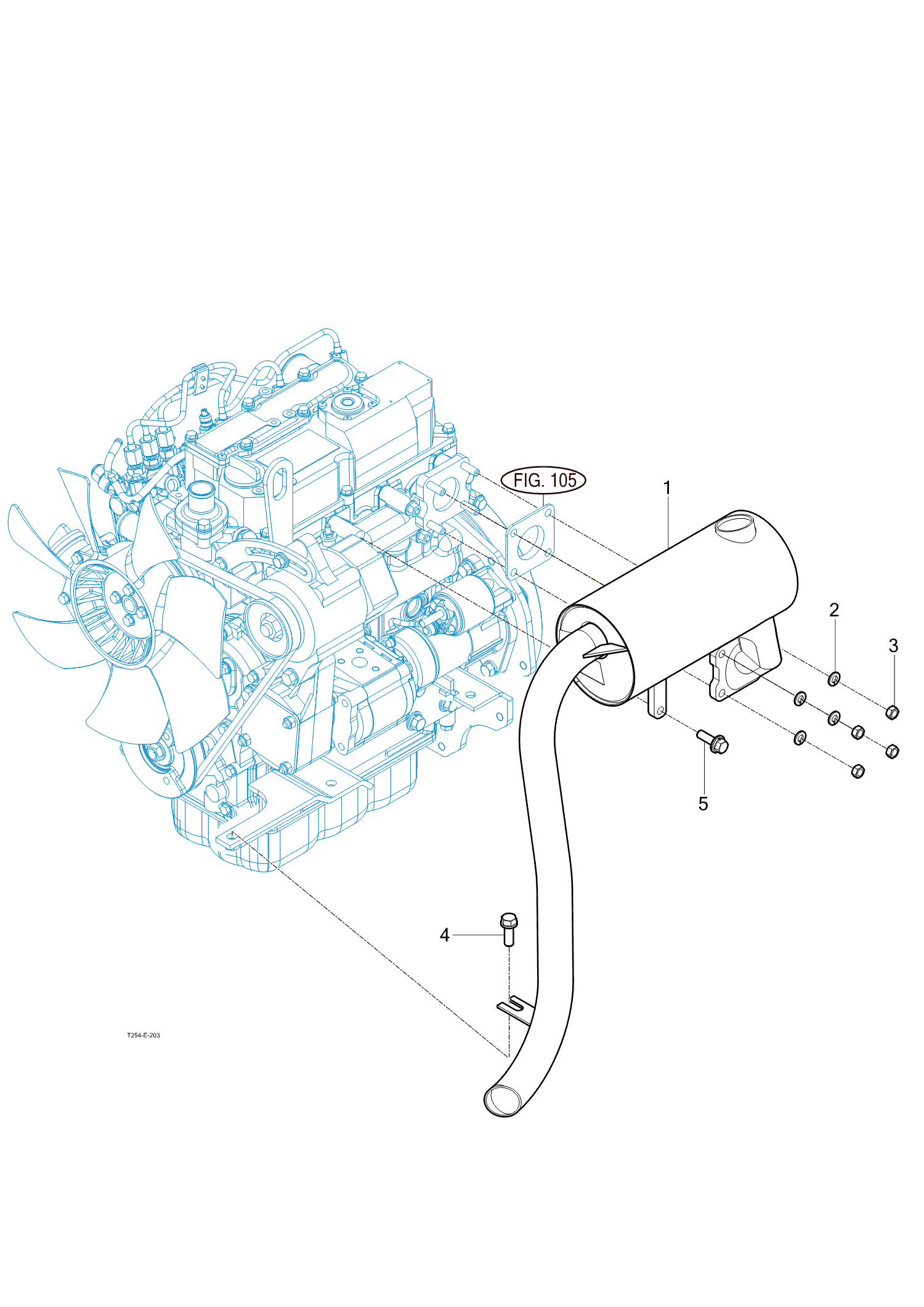 FIG. 105

1

2

3

5

4

T254-E-203