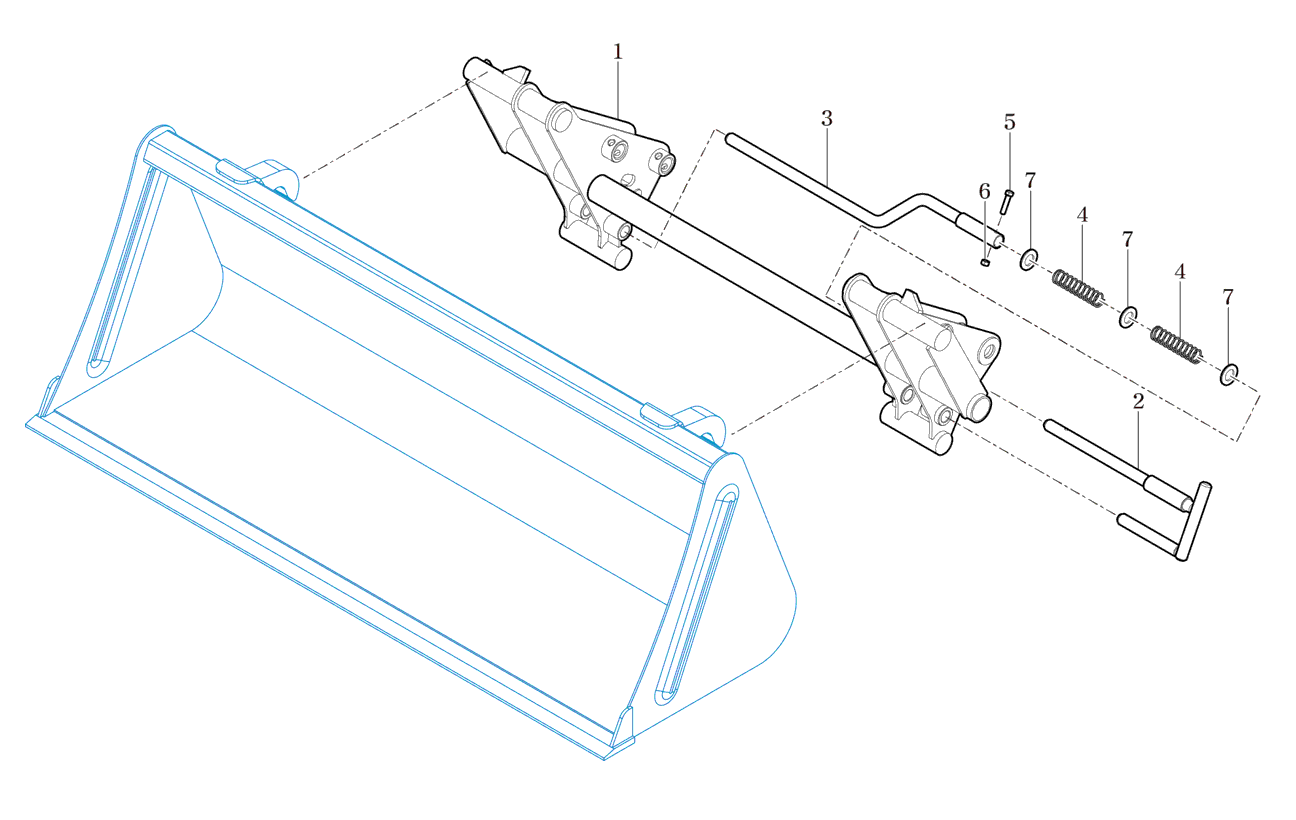 1
3
5
6
7
4
7
4
7
2