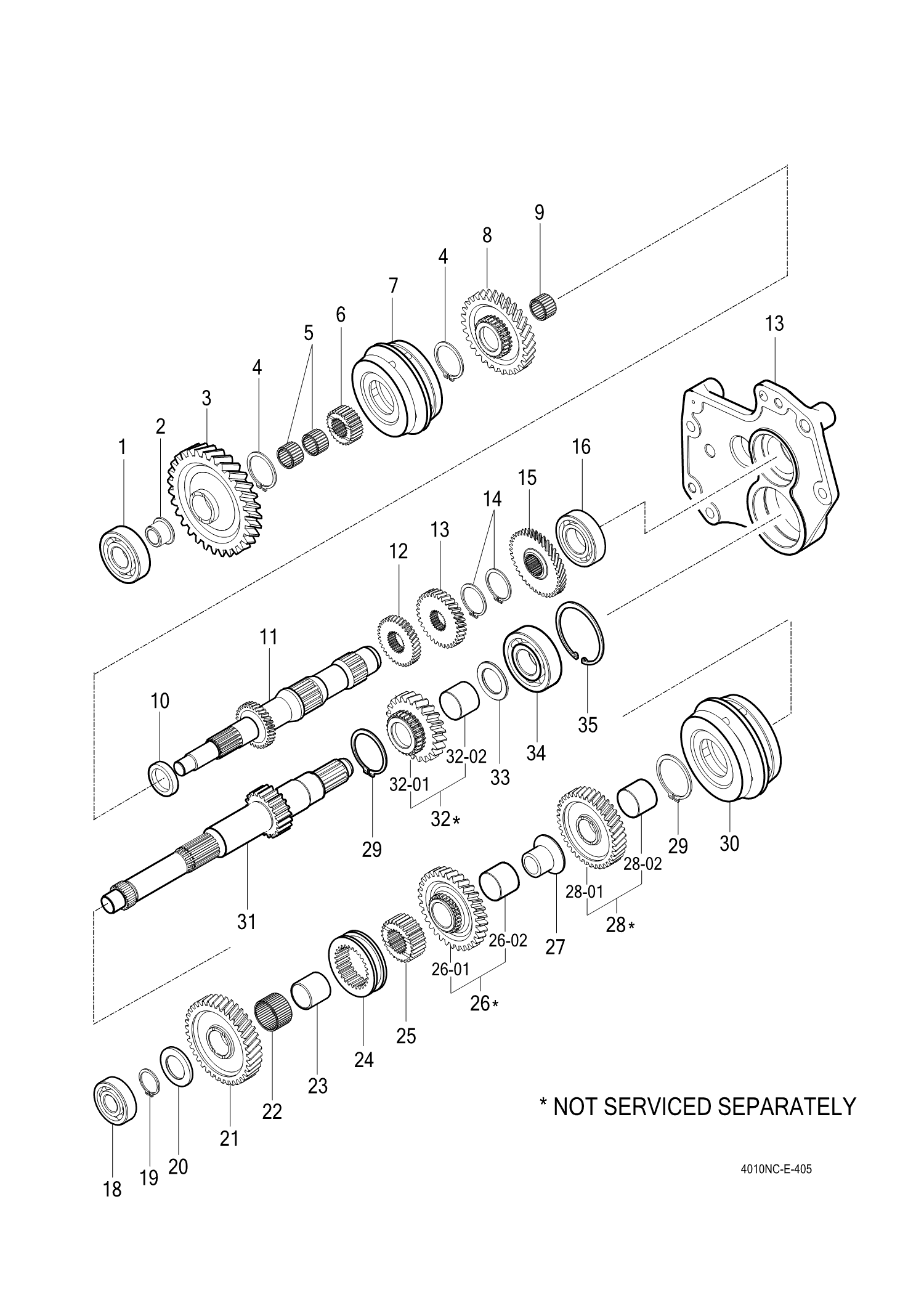 9
8
4
7
6
5
4
3
2
1
13
16
15
14
13
12
11
10
35
34
33
32-02
32-01
32*
29
31
30
29
28-02
28-01
28*
27
26-02
26-01
26*
25
24
23
22
21
20
19
18

* NOT SERVICED SEPARATELY

4010NC-E-405