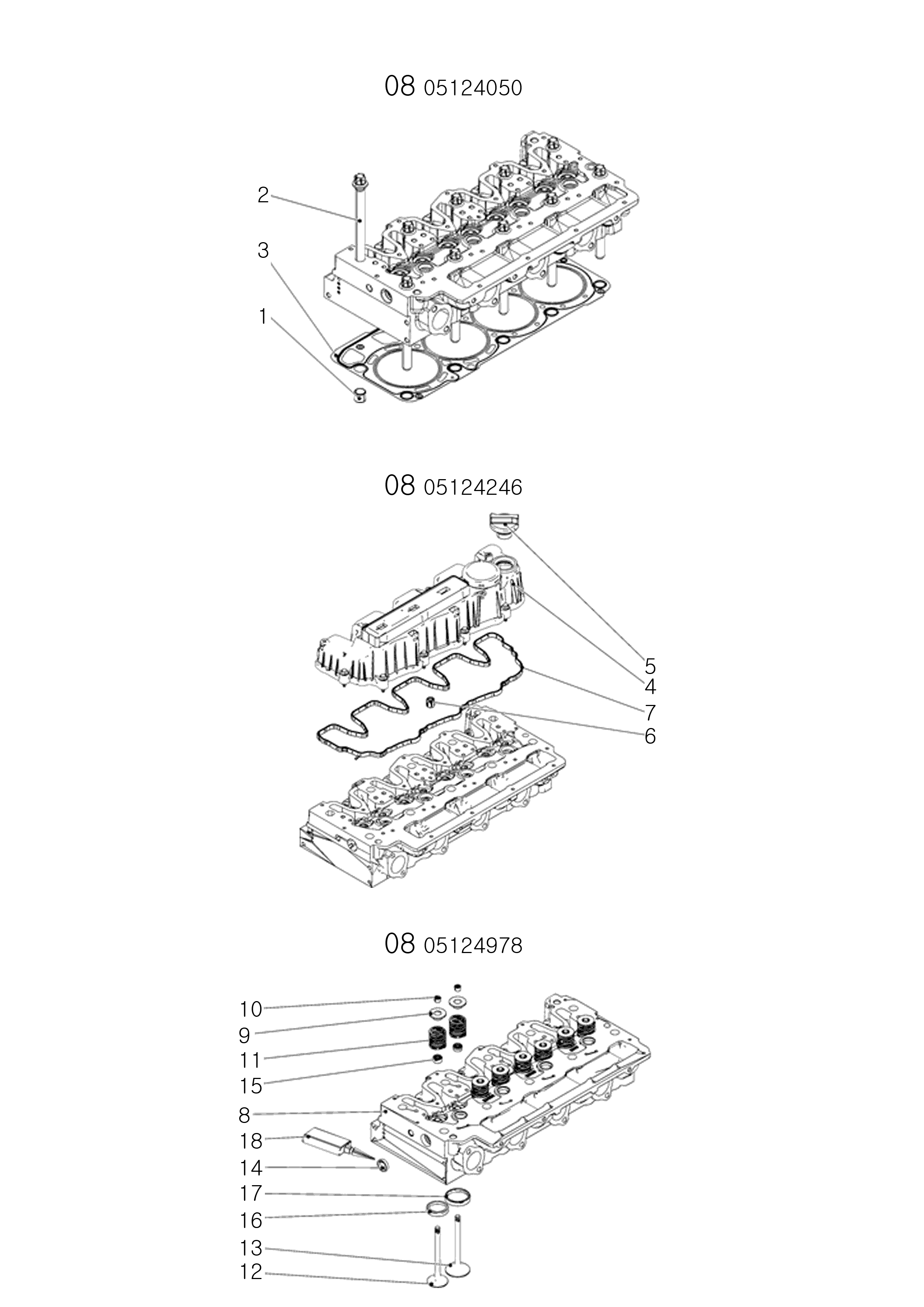 08 05124050

2
3
1

08 05124246

5
4
7
6

08 05124978

10
9
11
15
8
18
14
17
16
13
12