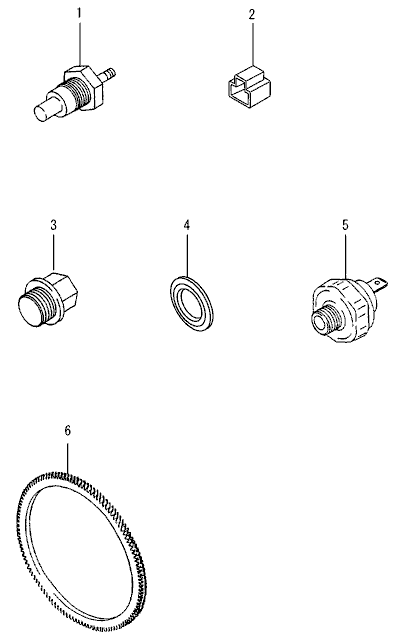 1
2
3
4
5
6