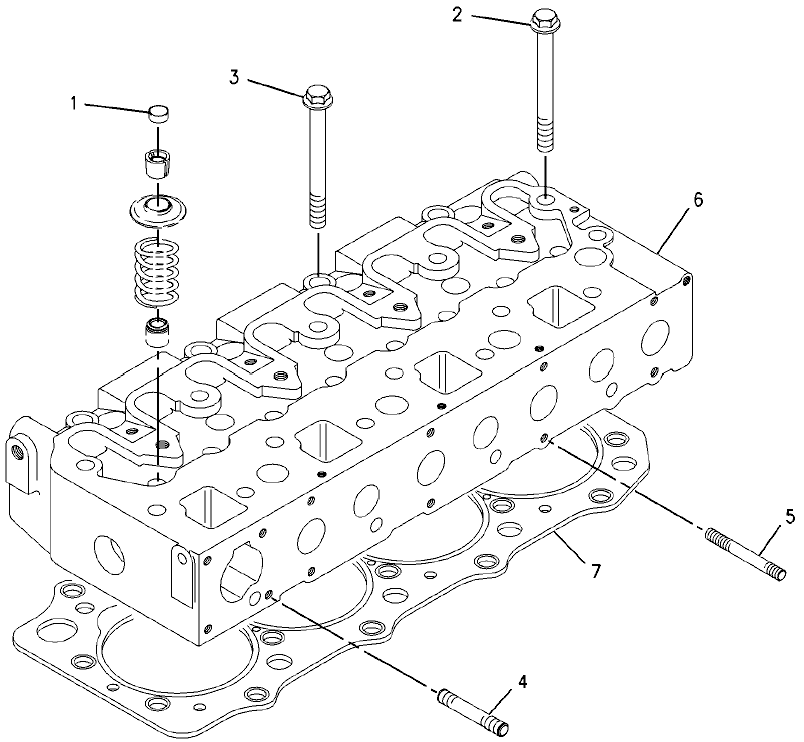 2
3
1
6
5
7
4