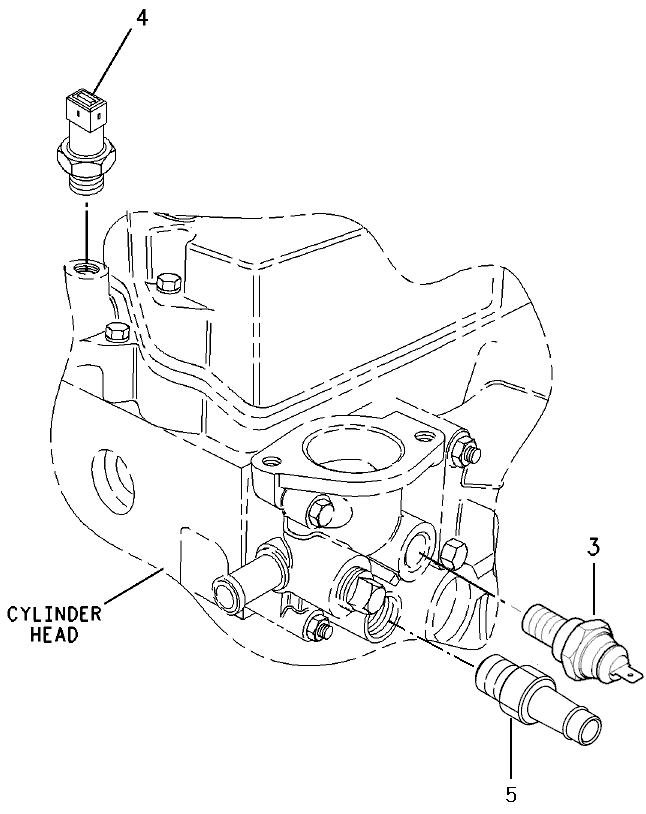 4

3

CYLINDER HEAD

5