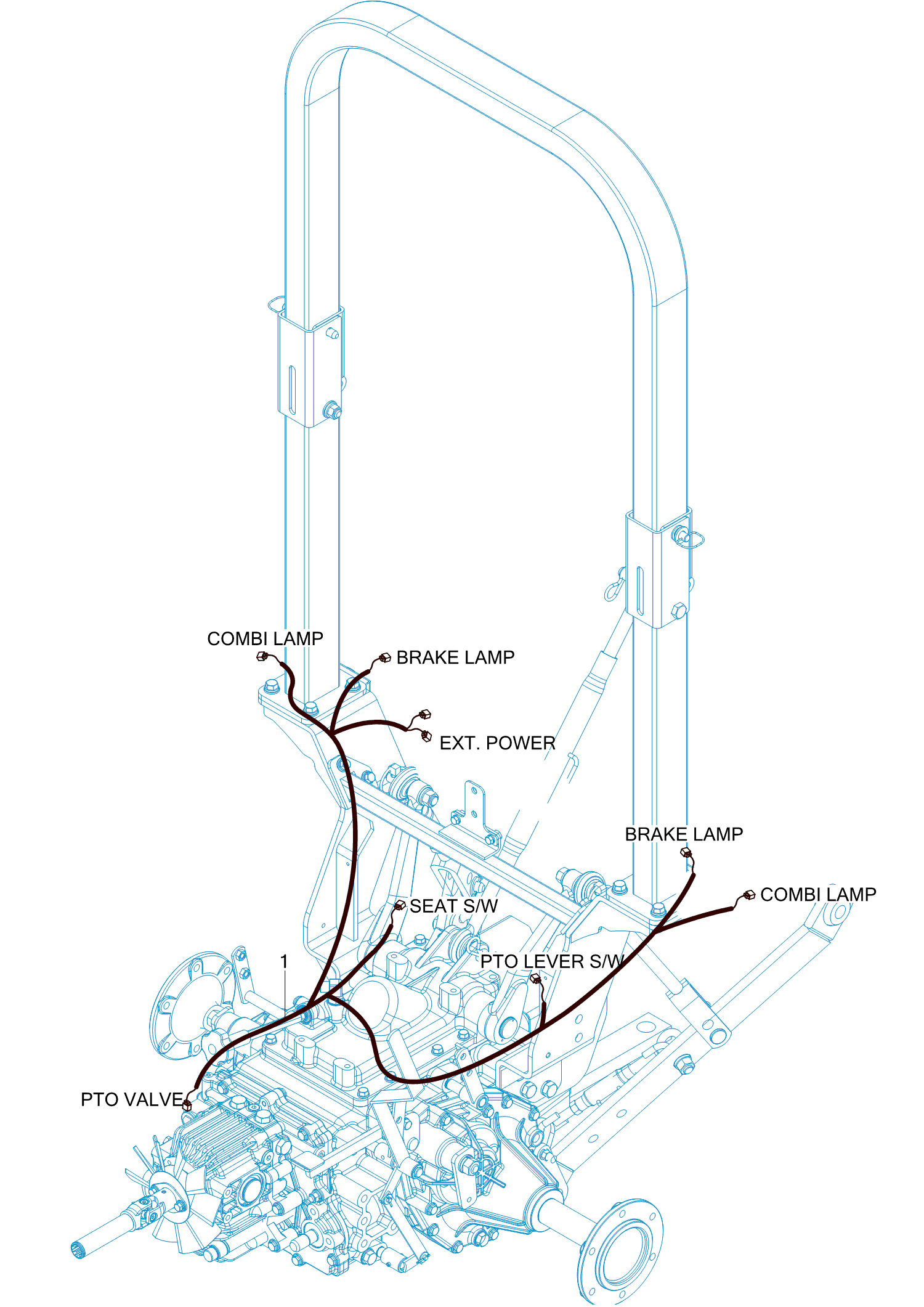 COMBI LAMP
BRAKE LAMP
EXT. POWER
BRAKE LAMP
COMBI LAMP
SEAT S/W
1
PTO LEVER S/W
PTO VALVE