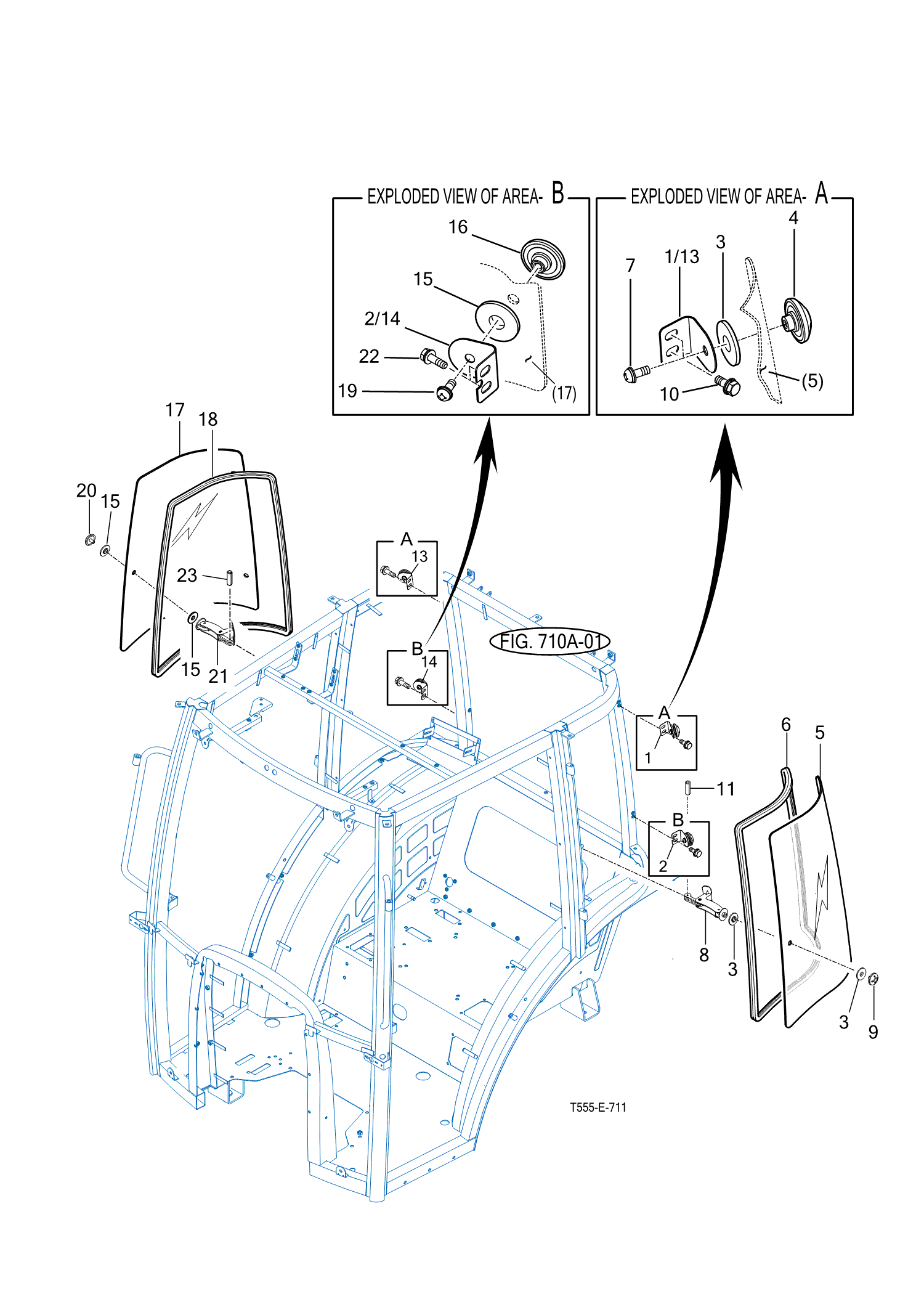 EXPLODED VIEW OF AREA- B

16

15

2/14

22

19

(17)

EXPLODED VIEW OF AREA- A

4

3

1/13

7

10

(5)

17

18

20

15

23

15

21

A

13

B

14

FIG. 710A-01

A

1

6

5

11

B

2

8

3

3

9

T555-E-711