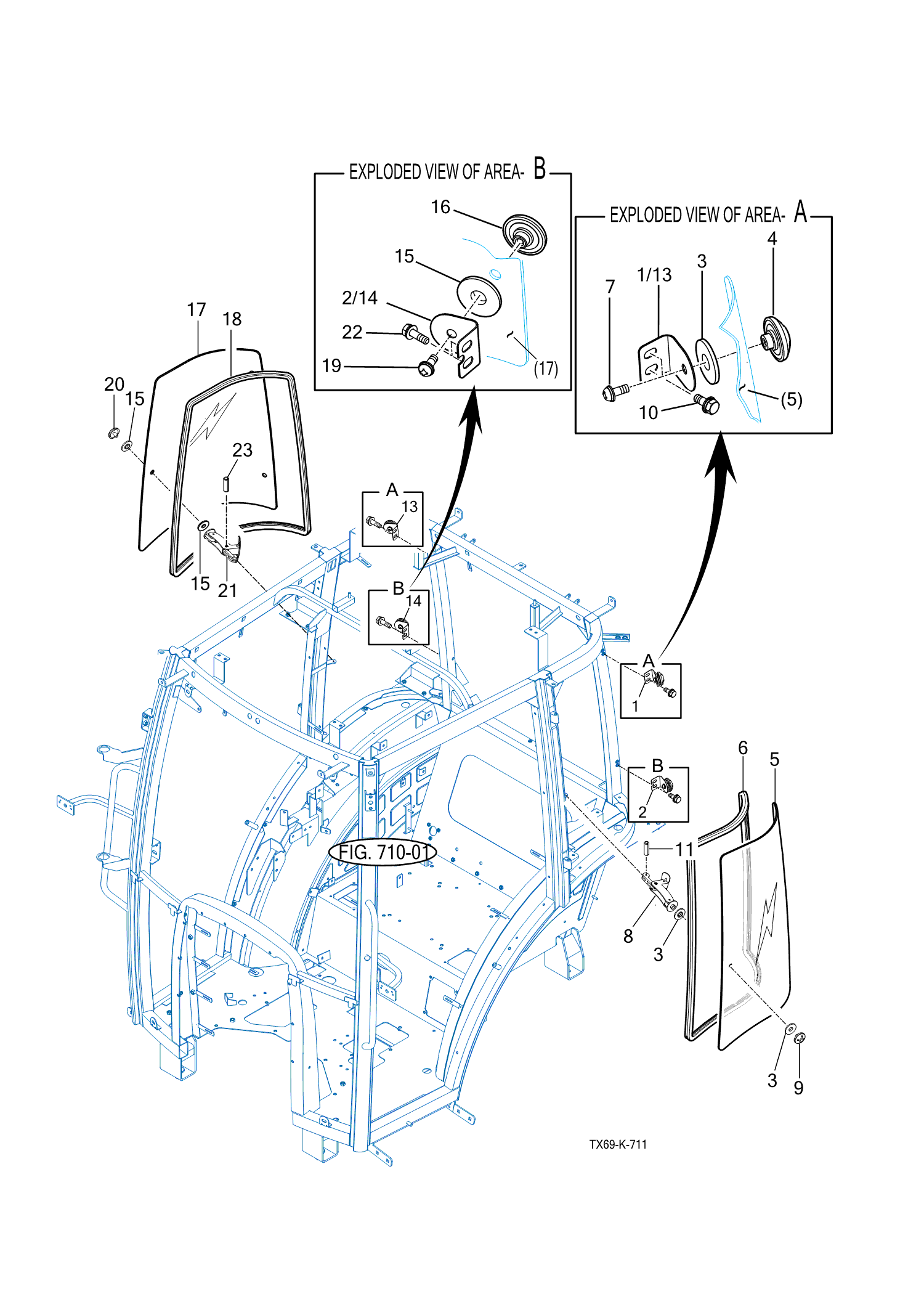 EXPLODED VIEW OF AREA- B

16
15
2/14
22
19
(17)

EXPLODED VIEW OF AREA- A

4
3
1/13
7
10
(5)

17
18
20
15
23
15
21

A
13

B
14

A
1

B
2

6
5
11
8
3
3
9

FIG. 710-01

TX69-K-711