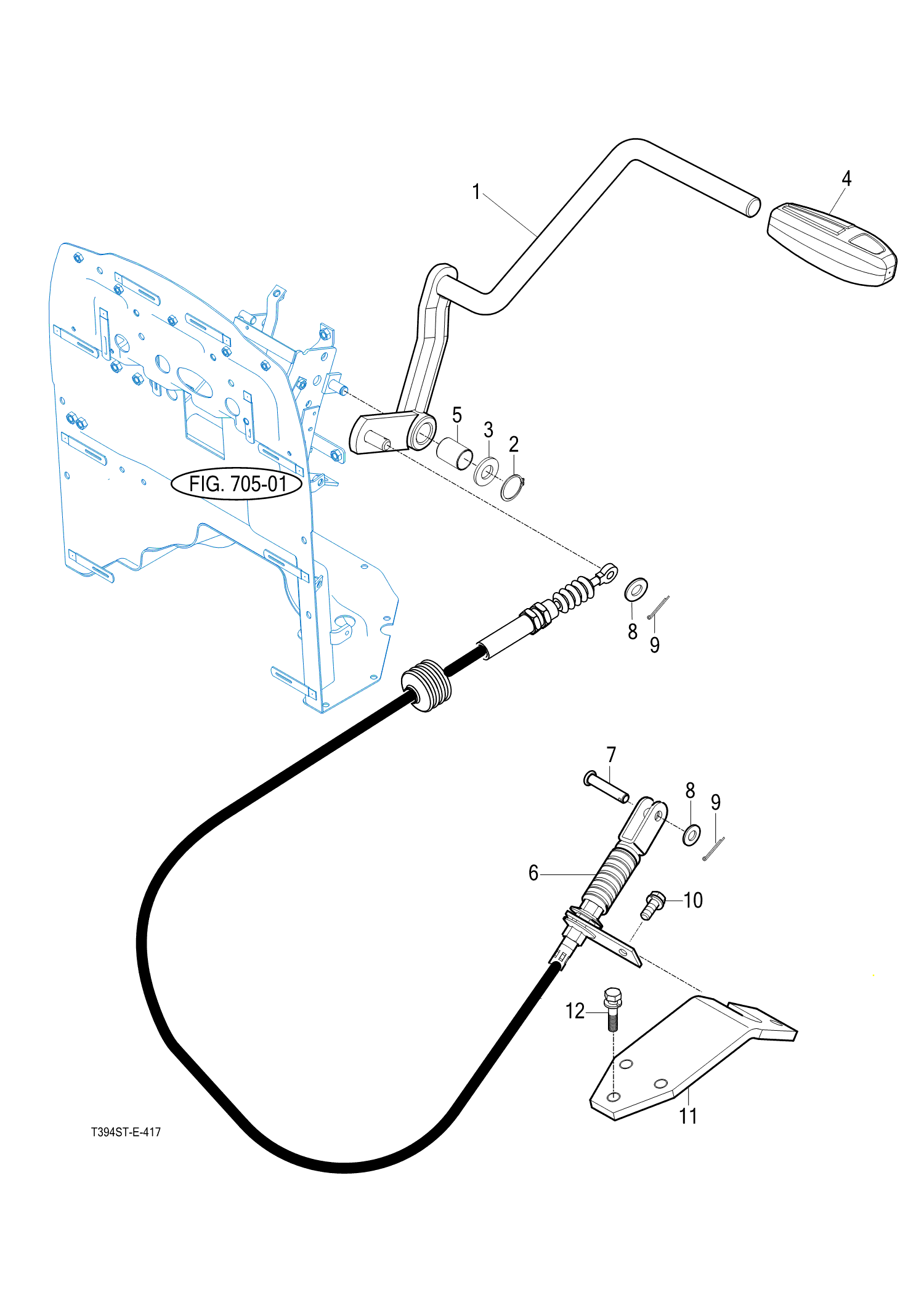 1
4
5
3
2
FIG. 705-01
8
9
7
8
9
6
10
12
11
T394ST-E-417