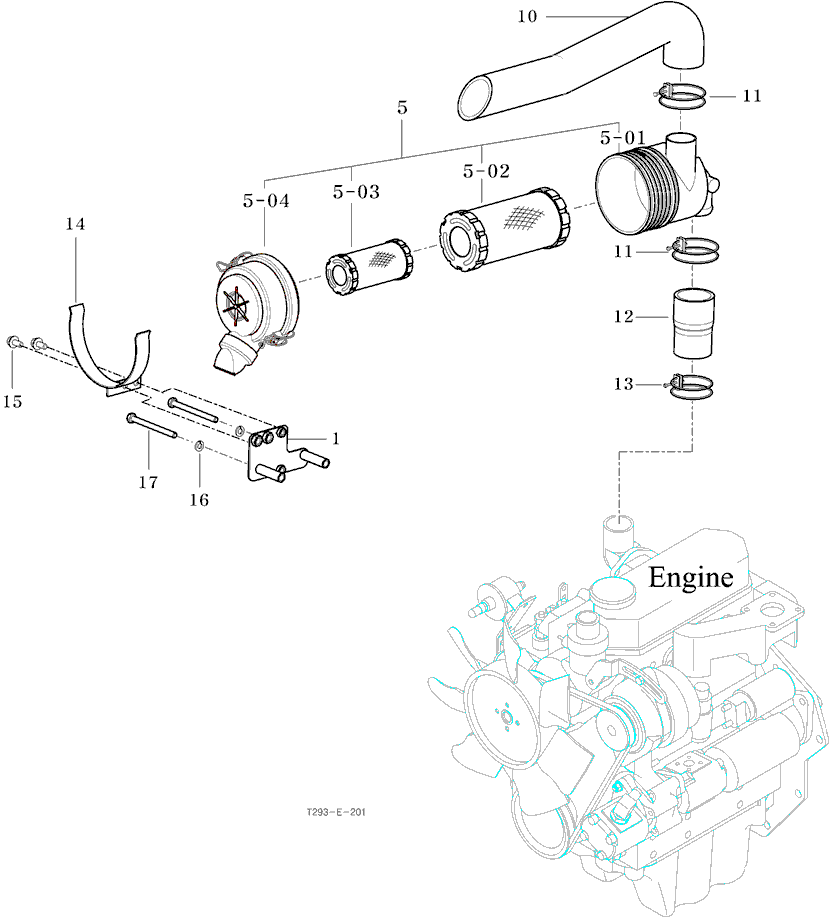 10
11
5
5-01
5-02
5-03
5-04
14
11
12
13
15
1
17
16
Engine
T293-E-201