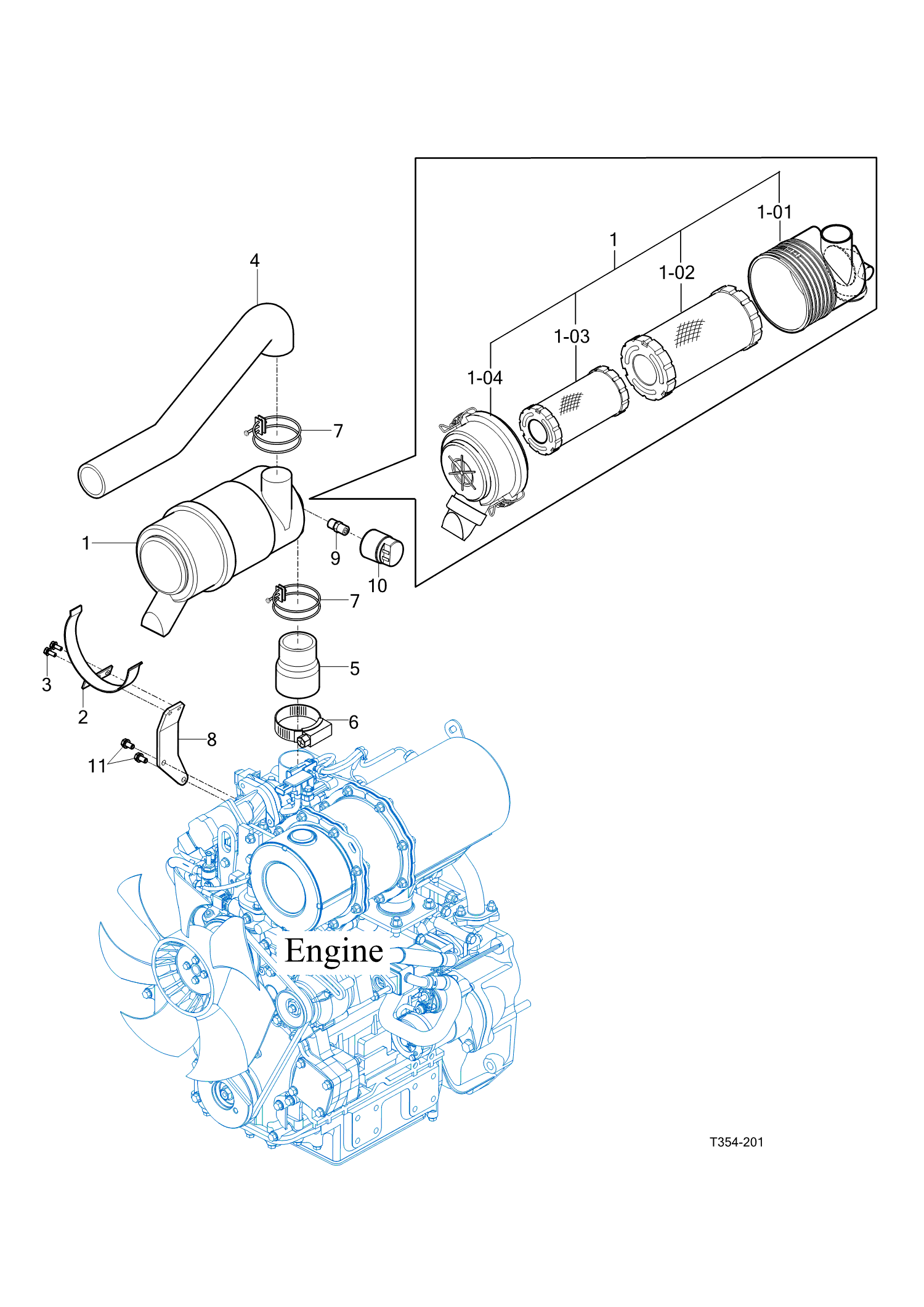 1-01
1
1-02
1-03
1-04
4
7
1
9
10
7
5
3
2
6
8
11
Engine
T354-201