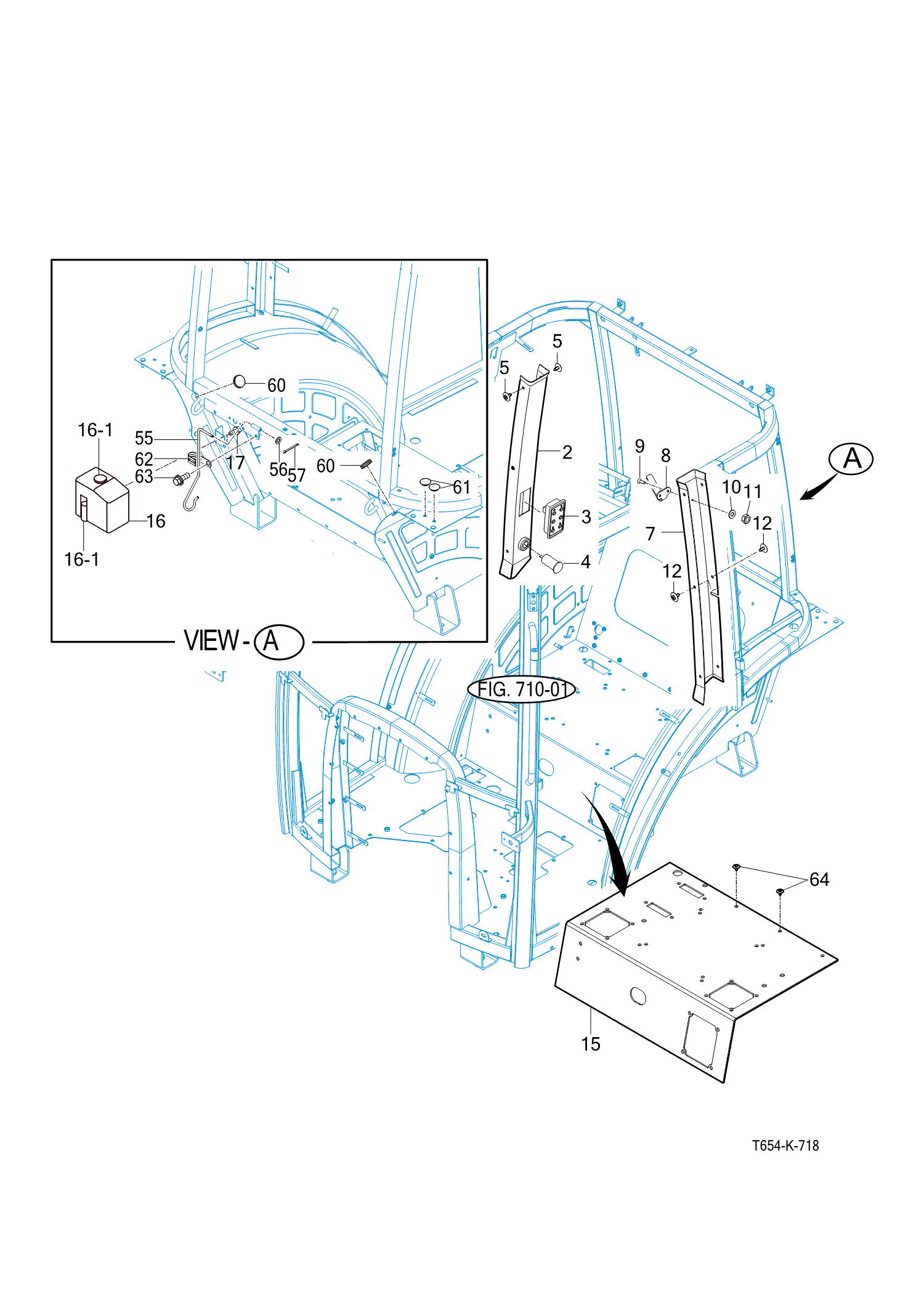 60
16-1
55
62
63
17
56
57
60
61
16
16-1
VIEW - A
5
5
2
3
4
9
8
10
11
12
7
12
A
FIG. 710-01
64
15
T654-K-718