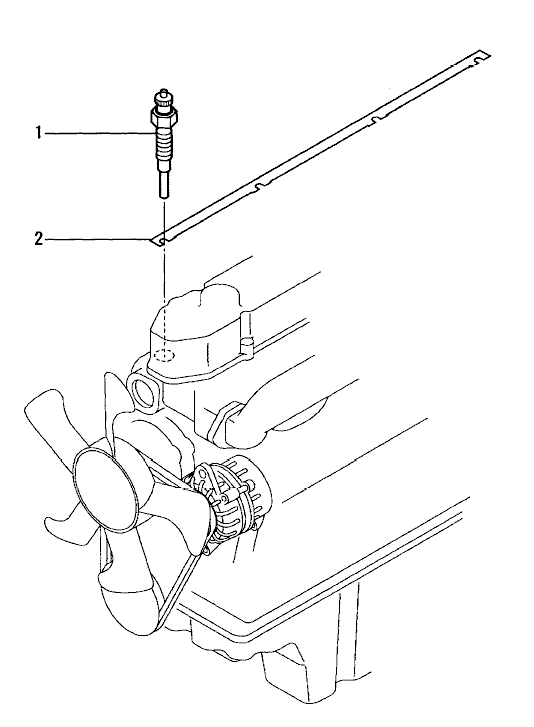 1
2