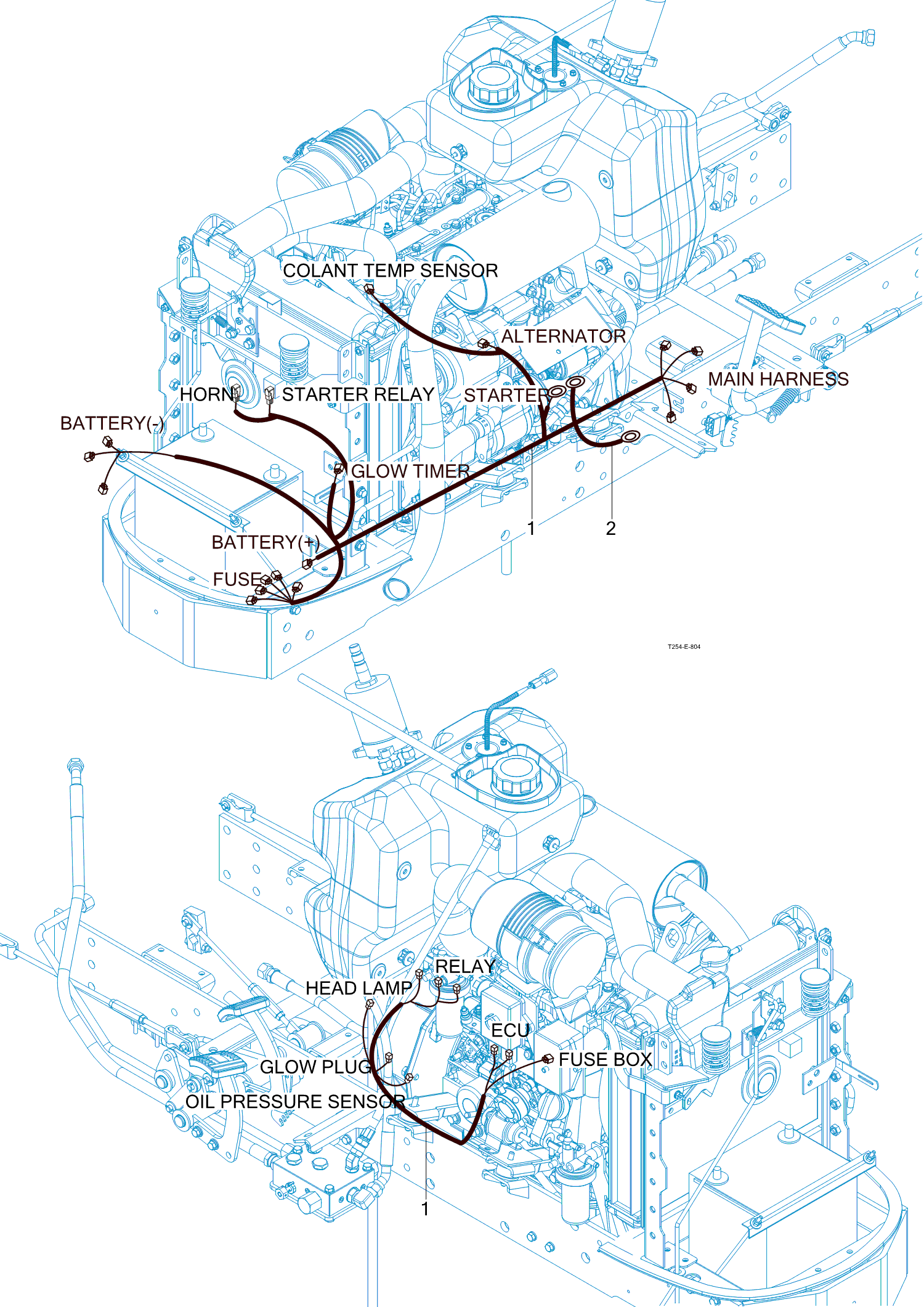 COLANT TEMP SENSOR
ALTERNATOR
MAIN HARNESS
HORN
STARTER RELAY
STARTER
BATTERY(-)
GLOW TIMER
1
2
BATTERY(+)
FUSE
T254-E-804
RELAY
HEAD LAMP
ECU
FUSE BOX
GLOW PLUG
OIL PRESSURE SENSOR
1