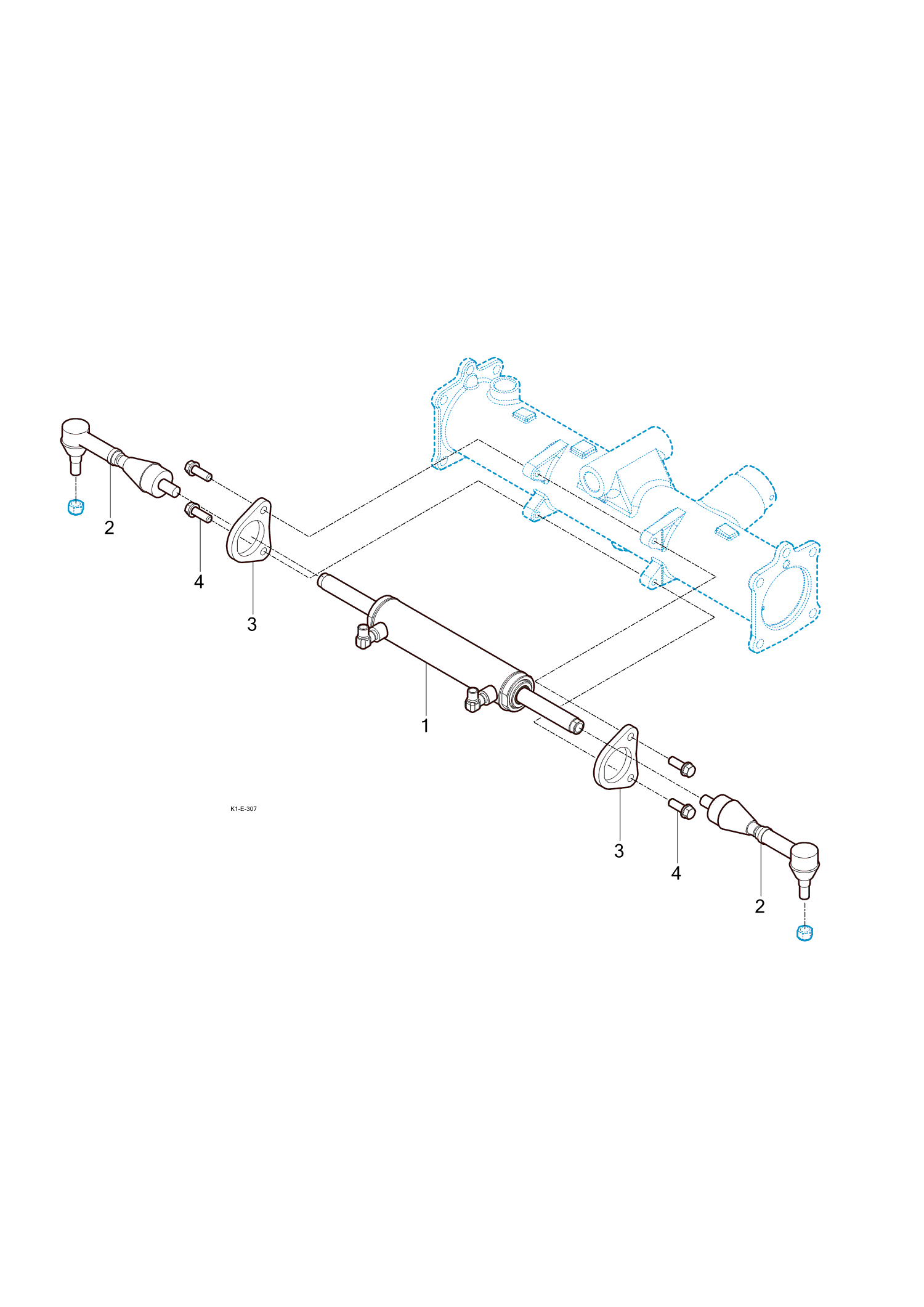 2
4
3
1
K1-E-307
3
4
2